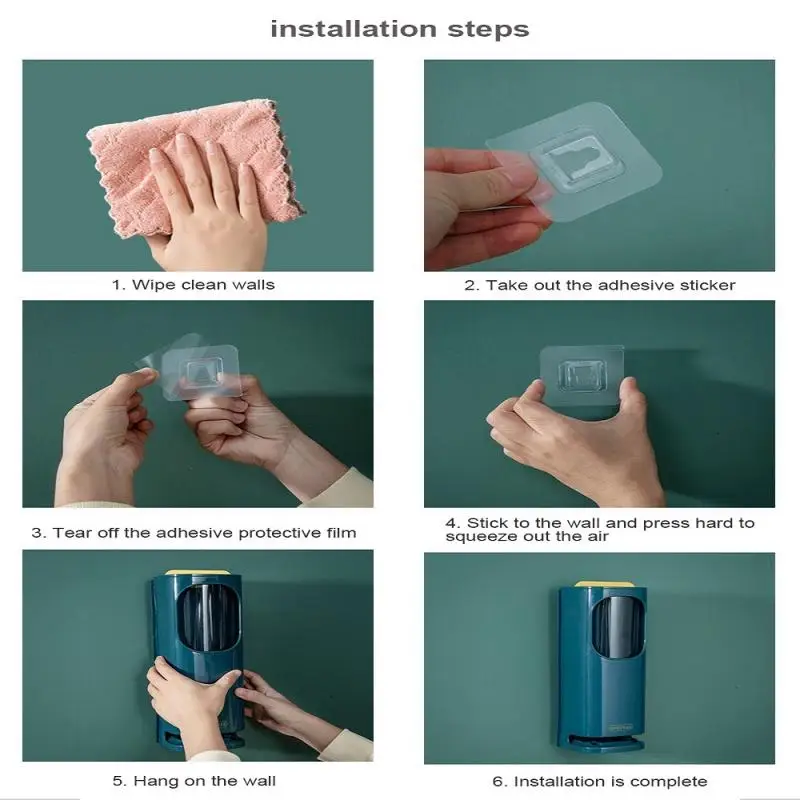 installation steps

1. Wipe clean walls

2. Take out the adhesive sticker

3. Tear off the adhesive protective film

4. Stick to the wall and press hard to squeeze out the air

5. Hang on the wall

6. Installation is complete