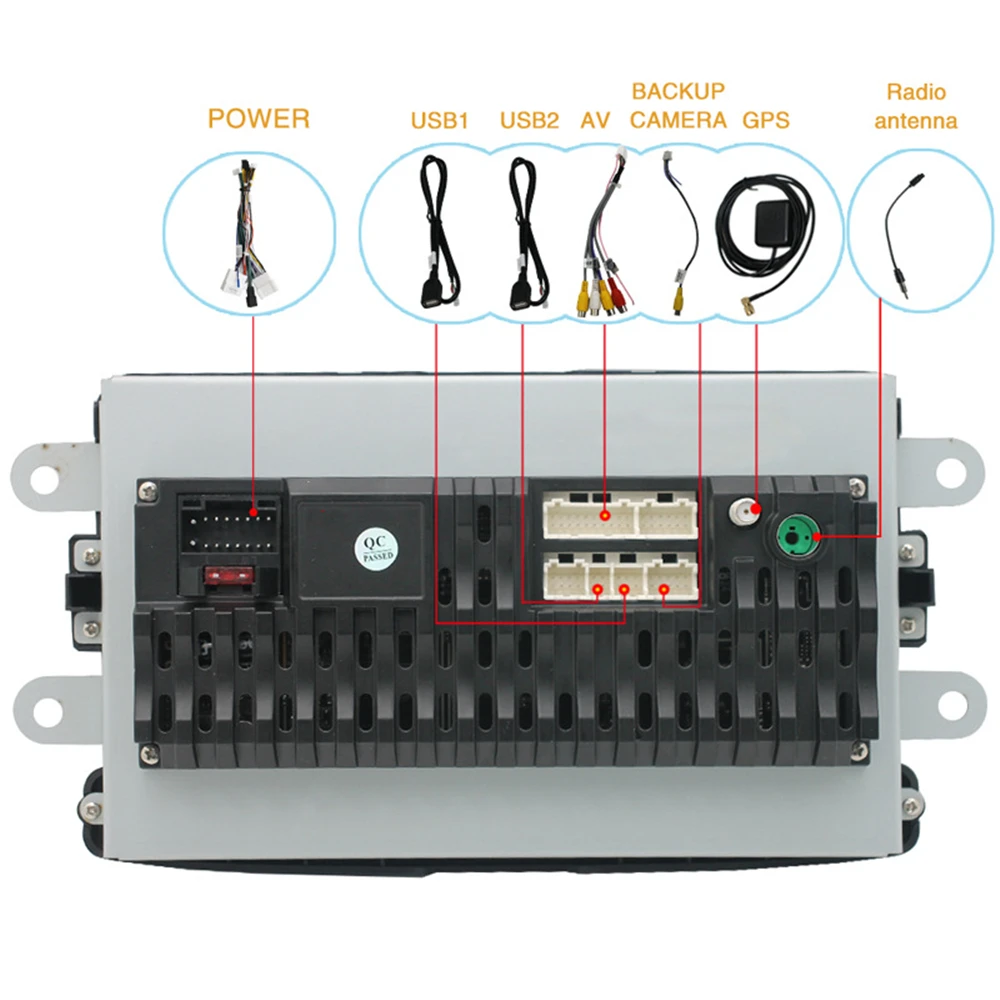 POWER

USB1

USB2

AV

BACKUP CAMERA

GPS

Radio antenna

QC PASSED