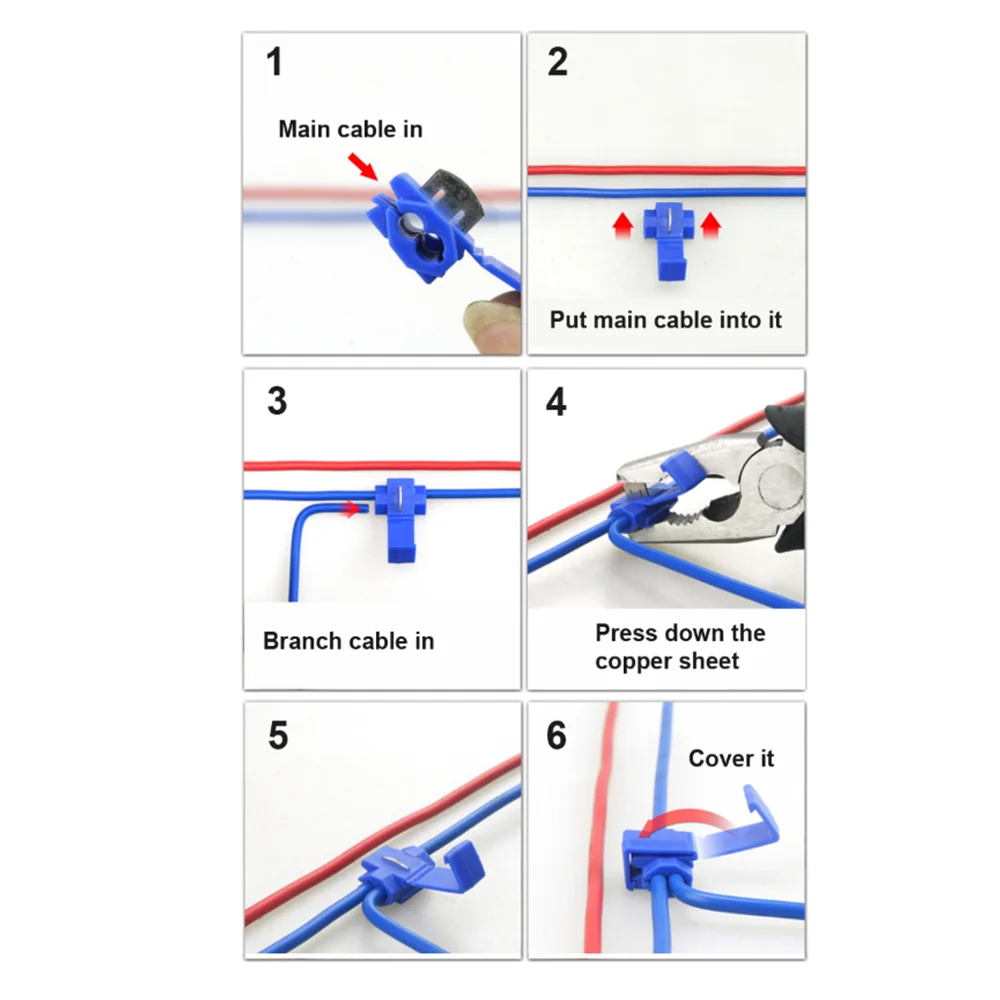 1

Main cable in

2

Put main cable into it

3

Branch cable in

4

Press down the copper sheet

5

6

Cover it