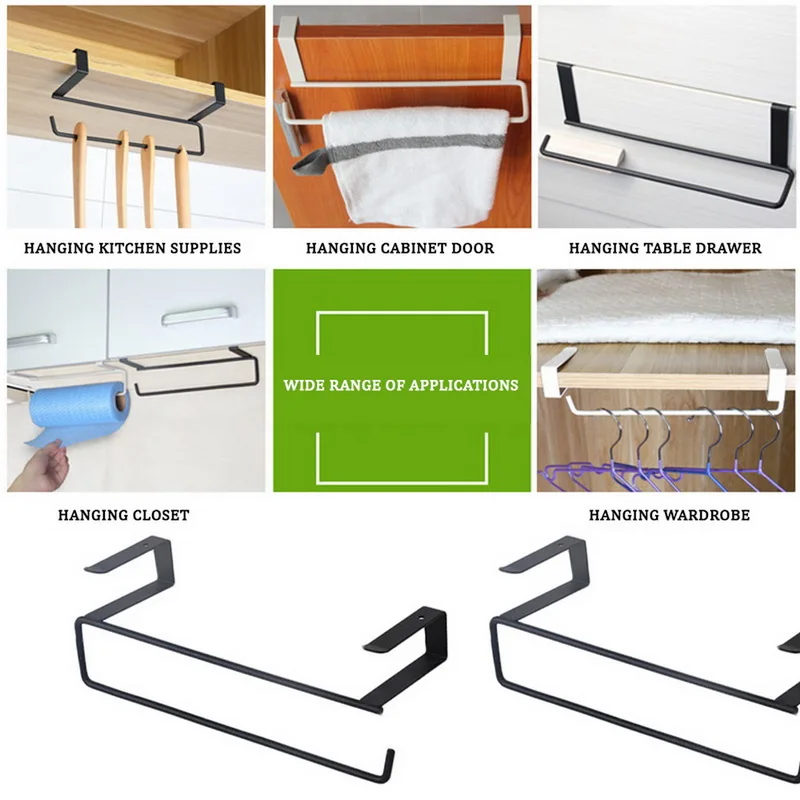 HANGING KITCHEN SUPPLIES

HANGING CABINET DOOR

HANGING TABLE DRAWER

WIDE RANGE OF APPLICATIONS

HANGING CLOSET

HANGING WARDROBE