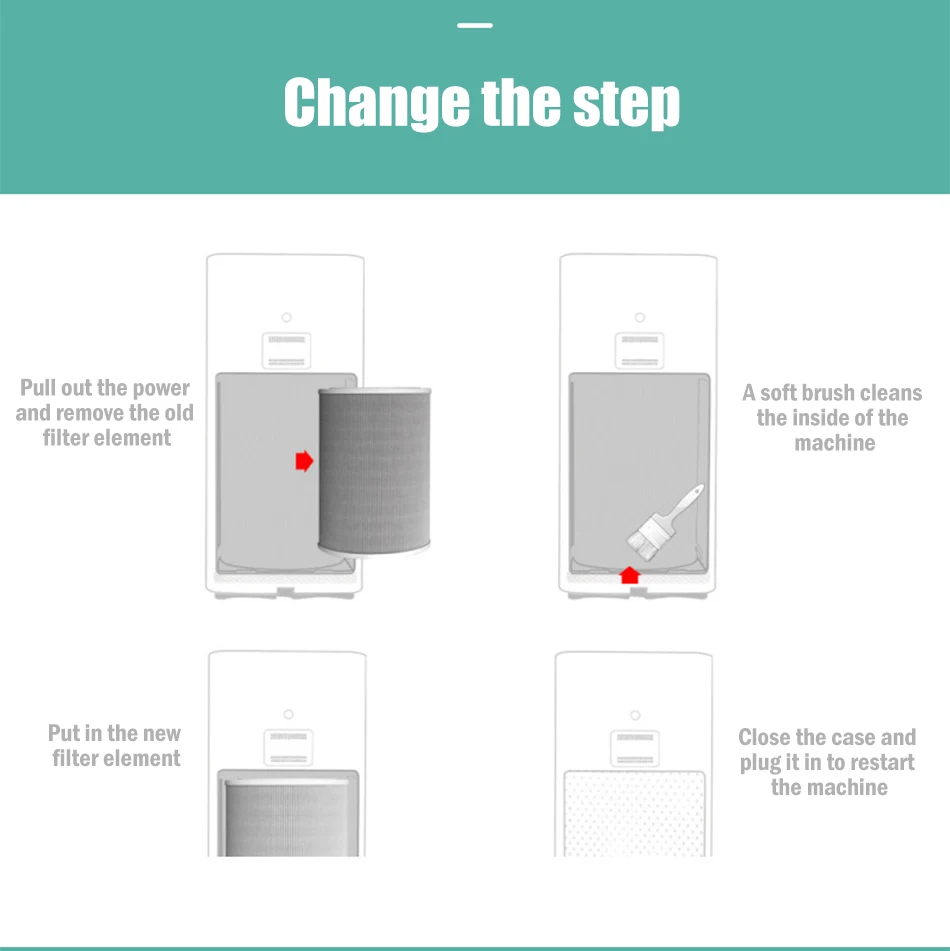 Change the step

Pull out the power and remove the old filter element

A soft brush cleans the inside of the machine

Put in the new filter element

Close the case and plug it in to restart the machine