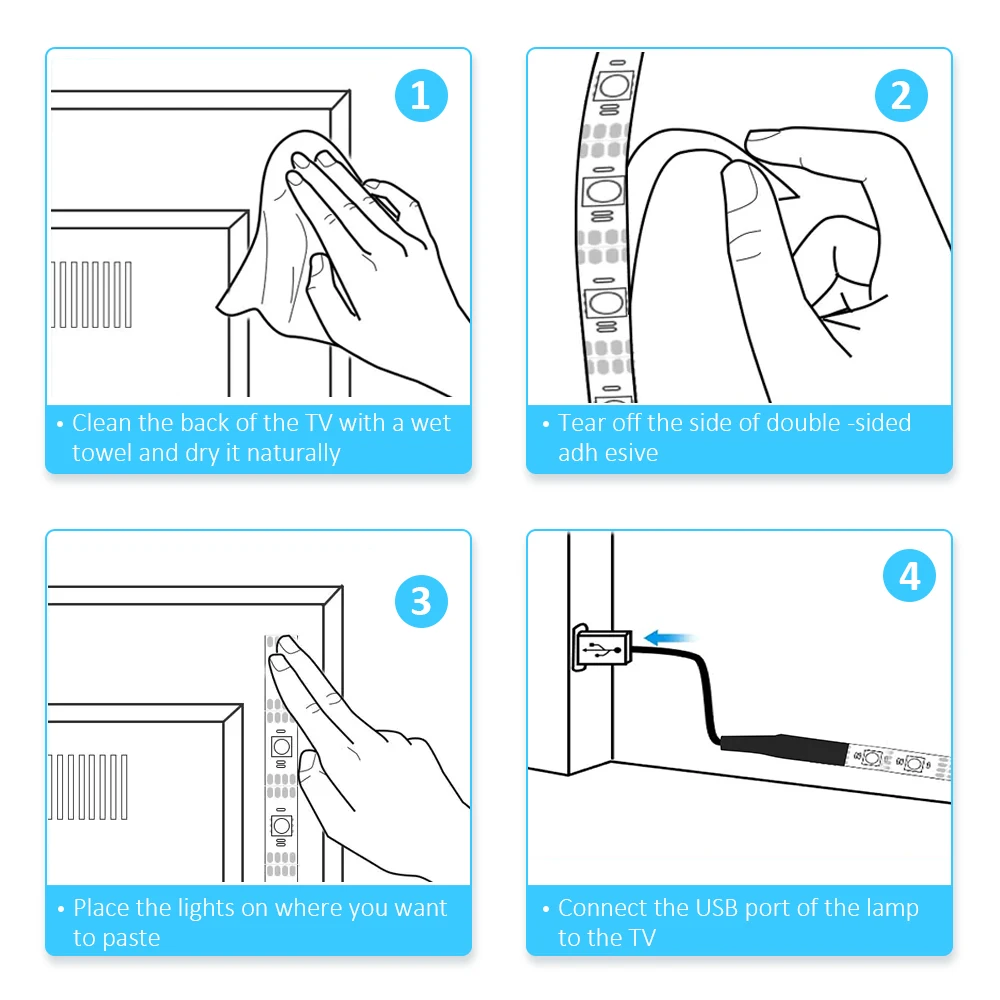 1

• Clean the back of the TV with a wet towel and dry it naturally

2

• Tear off the side of double -sided adh esive

3

• Place the lights on where you want to paste

4

• Connect the USB port of the lamp to the TV