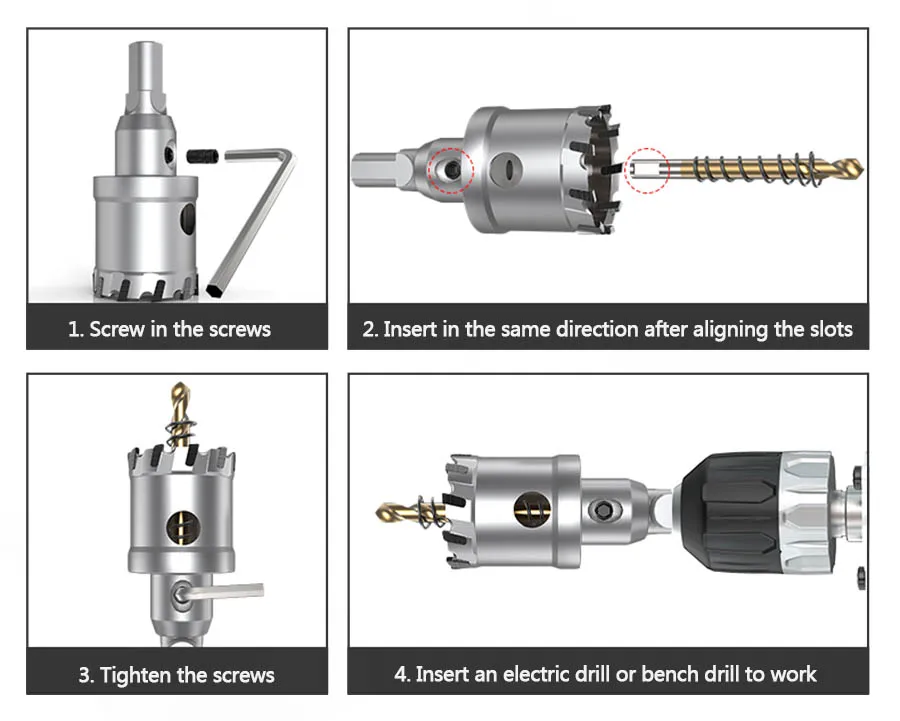 1. Screw in the screws

2. Insert in the same direction after aligning the slots

3. Tighten the screws

4. Insert an electric drill or bench drill to work