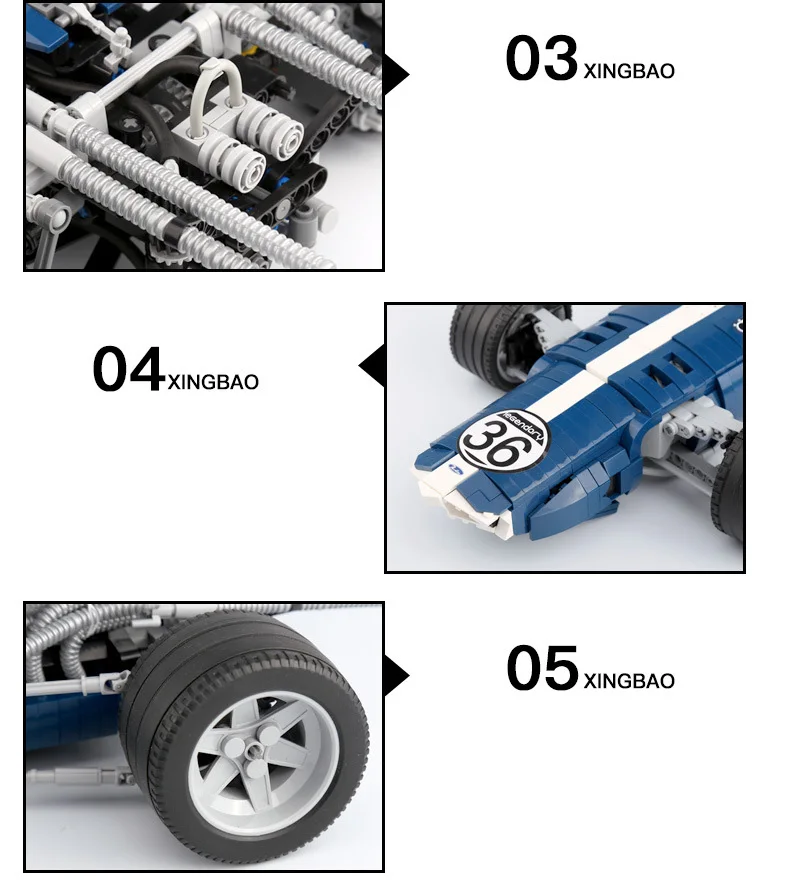 03 XINGBAO

04 XINGBAO

legendary
36

05 XINGBAO