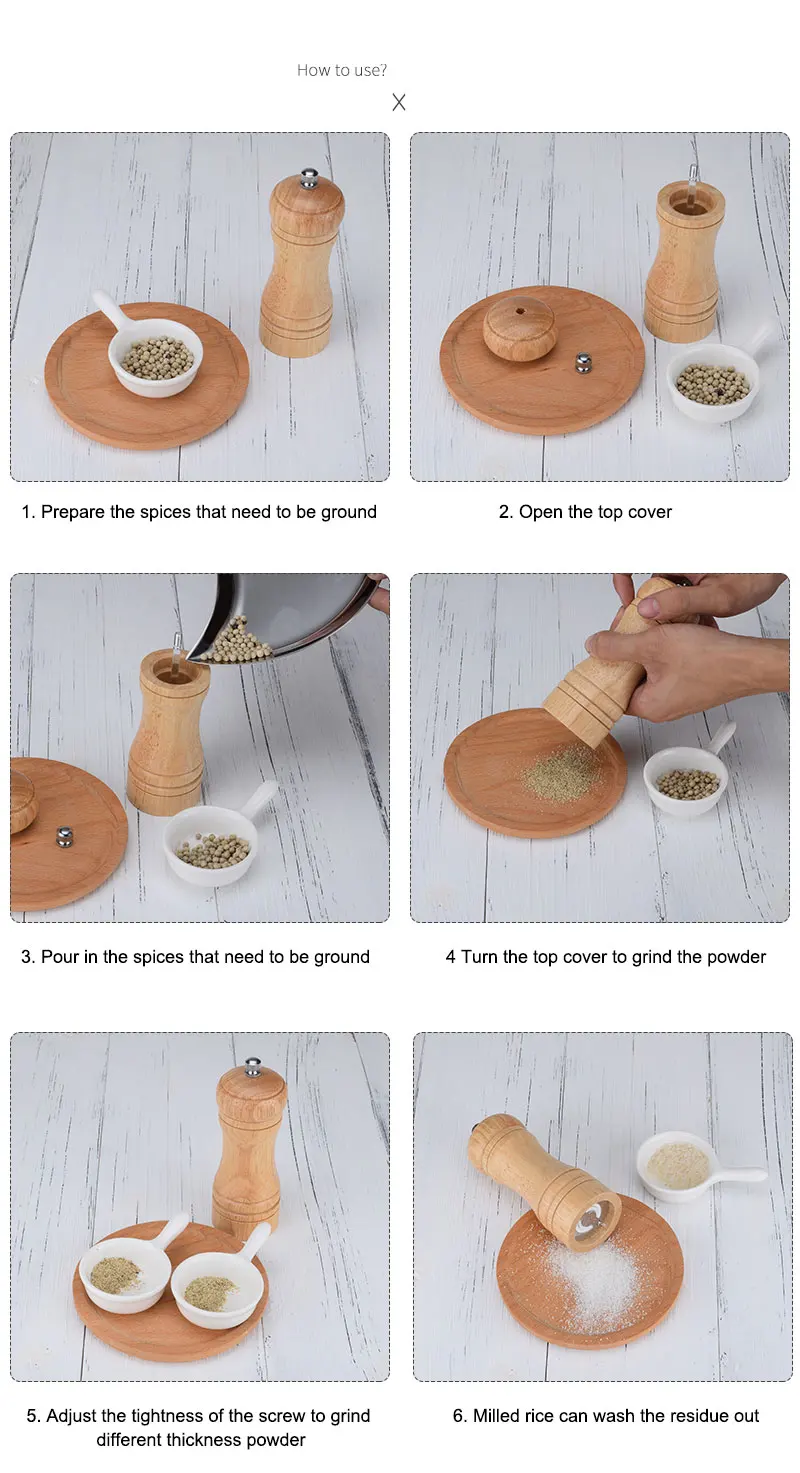 How to use?

X

1. Prepare the spices that need to be ground

2. Open the top cover

3. Pour in the spices that need to be ground

4 Turn the top cover to grind the powder

5. Adjust the tightness of the screw to grind different thickness powder

6. Milled rice can wash the residue out