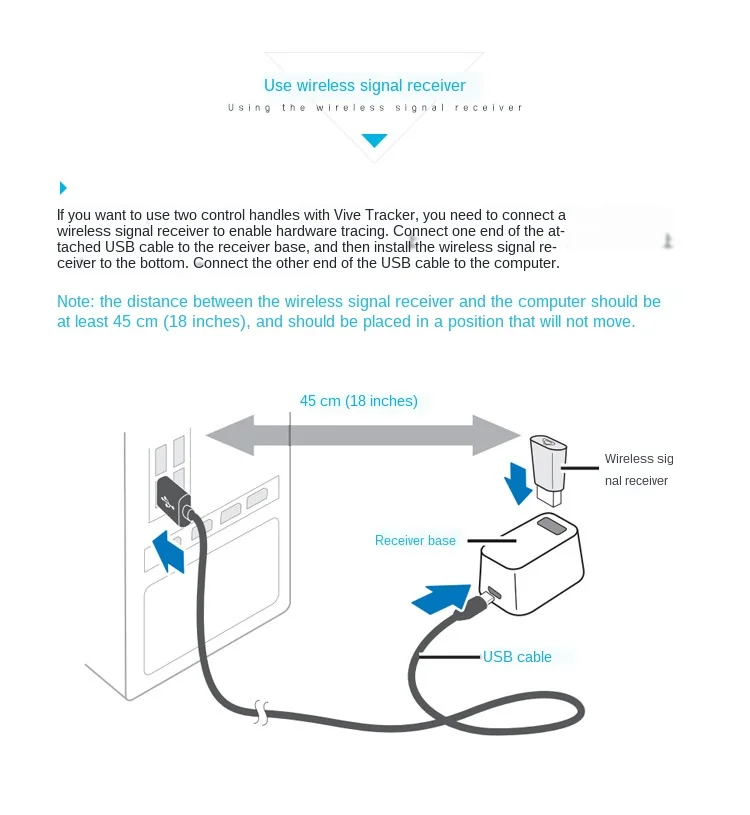 Use wireless signal receiver

Using the wireless signal receiver

If you want to use two control handles with Vive Tracker, you need to connect a wireless signal receiver to enable hardware tracing. Connect one end of the attached USB cable to the receiver base, and then install the wireless signal receiver to the bottom. Connect the other end of the USB cable to the computer.

Note: the distance between the wireless signal receiver and the computer should be at least 45 cm (18 inches), and should be placed in a position that will not move.

45 cm (18 inches)

Wireless signal receiver

Receiver base

USB cable