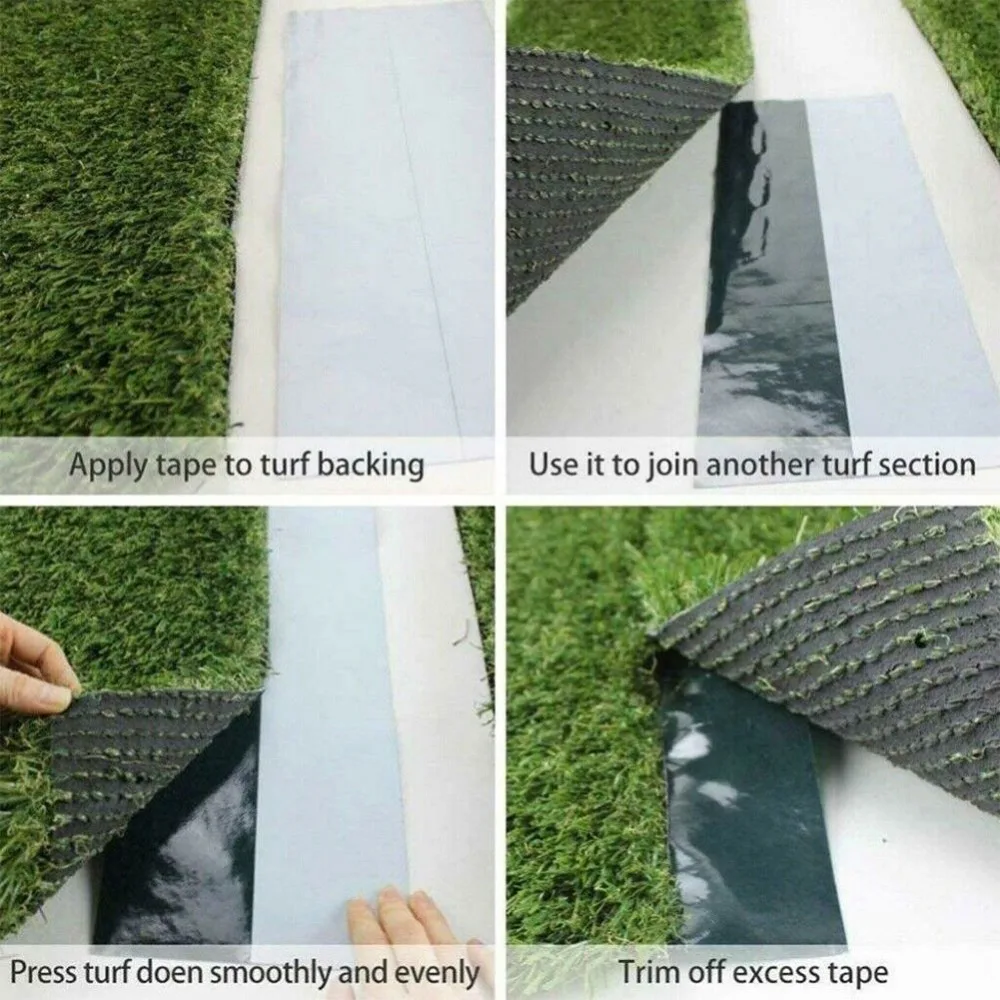 Apply tape to turf backing

Use it to join another turf section

Press turf doen smoothly and evenly

Trim off excess tape