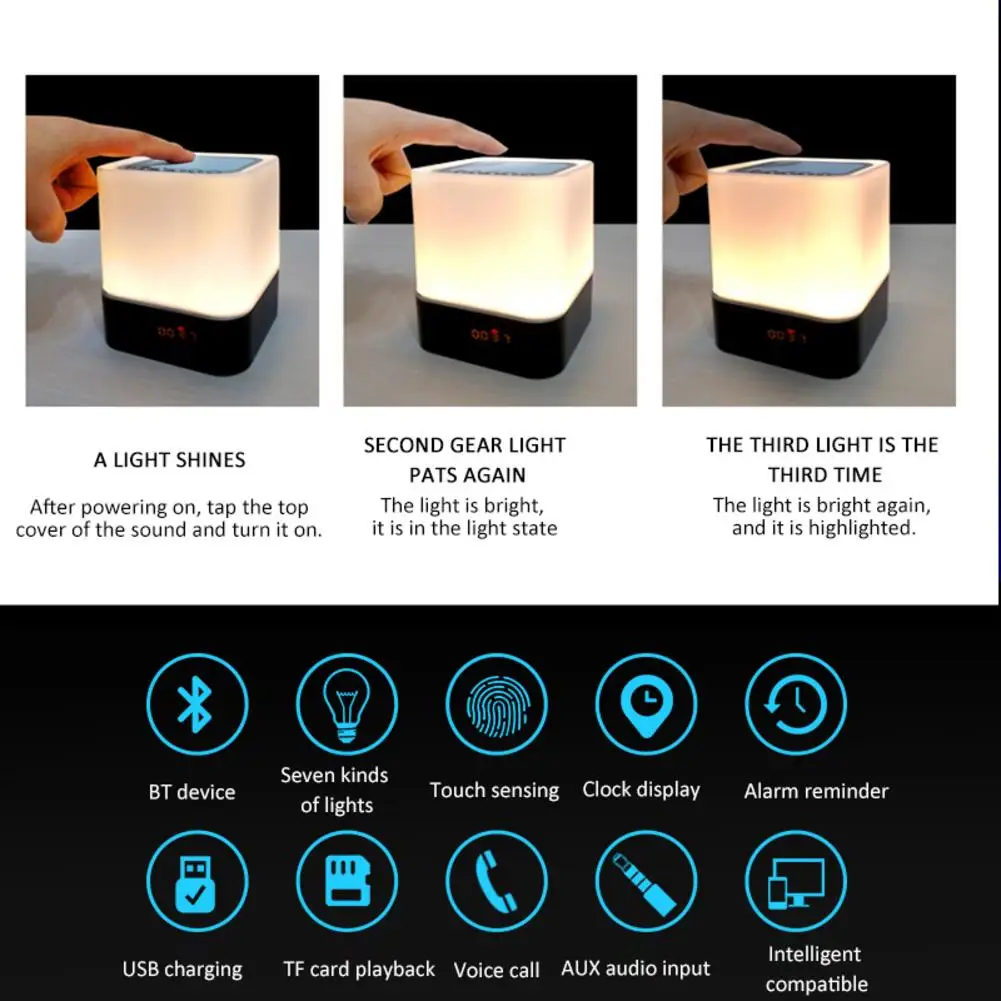 A LIGHT SHINES

After powering on, tap the top cover of the sound and turn it on.

SECOND GEAR LIGHT PATS AGAIN

The light is bright, it is in the light state

THE THIRD LIGHT IS THE THIRD TIME

The light is bright again, and it is highlighted.

BT device

Seven kinds of lights

Touch sensing

Clock display

Alarm reminder

USB charging

TF card playback

Voice call

AUX audio input

Intelligent compatible