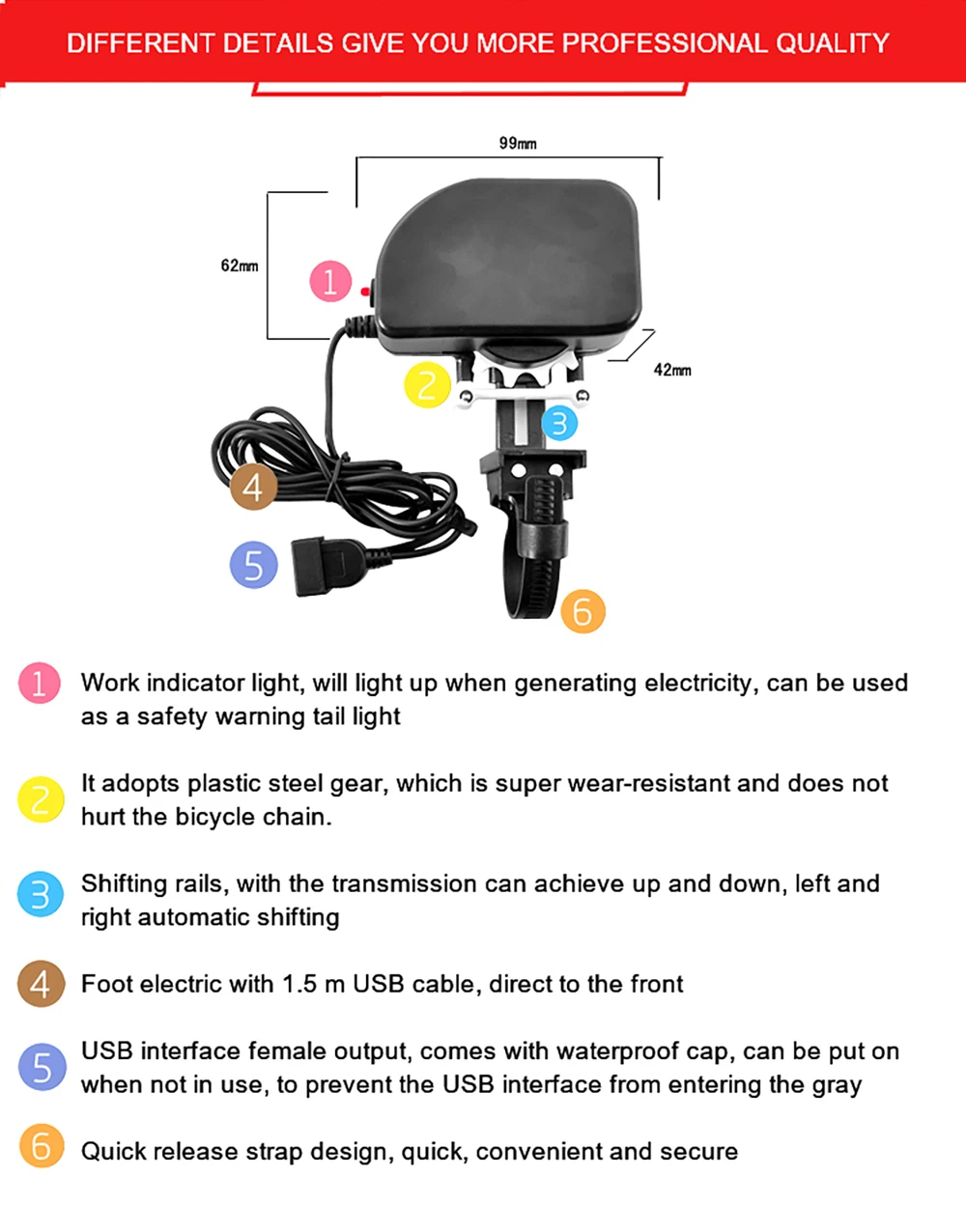 DIFFERENT DETAILS GIVE YOU MORE PROFESSIONAL QUALITY

99mm

62mm

1

42mm

2

3

4

5

6

1 Work indicator light, will light up when generating electricity, can be used as a safety warning tail light

2 It adopts plastic steel gear, which is super wear-resistant and does not hurt the bicycle chain.

3 Shifting rails, with the transmission can achieve up and down, left and right automatic shifting

4 Foot electric with 1.5 m USB cable, direct to the front

5 USB interface female output, comes with waterproof cap, can be put on when not in use, to prevent the USB interface from entering the gray

6 Quick release strap design, quick, convenient and secure