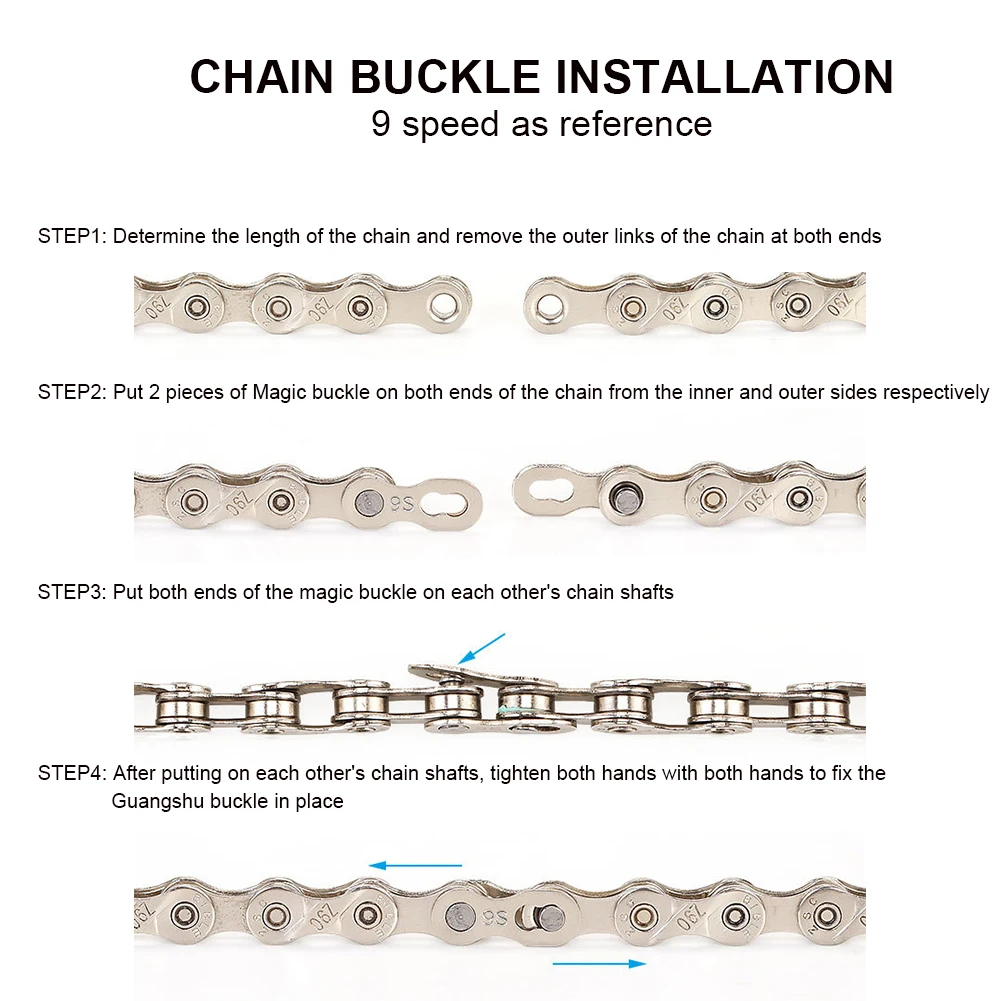 CHAIN BUCKLE INSTALLATION
9 speed as reference

STEP1: Determine the length of the chain and remove the outer links of the chain at both ends

STEP2: Put 2 pieces of Magic buckle on both ends of the chain from the inner and outer sides respectively

STEP3: Put both ends of the magic buckle on each other's chain shafts

STEP4: After putting on each other's chain shafts, tighten both hands with both hands to fix the Guangshu buckle in place