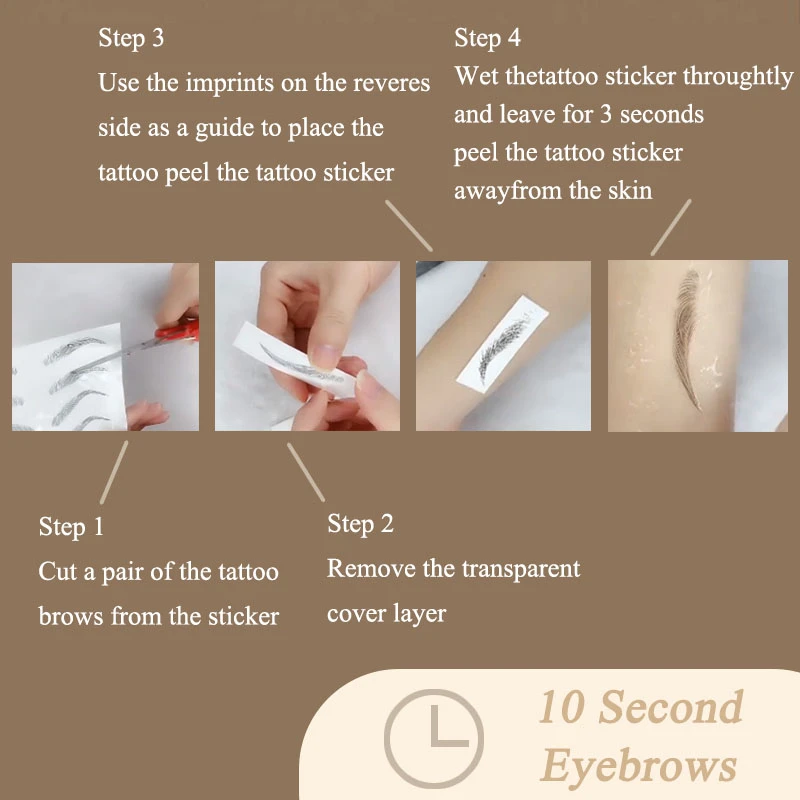 Step 3
Use the imprints on the reveres side as a guide to place the tattoo peel the tattoo sticker

Step 4
Wet thetattoo sticker throughtly and leave for 3 seconds
peel the tattoo sticker awayfrom the skin

Step 1
Cut a pair of the tattoo brows from the sticker

Step 2
Remove the transparent cover layer

10 Second Eyebrows