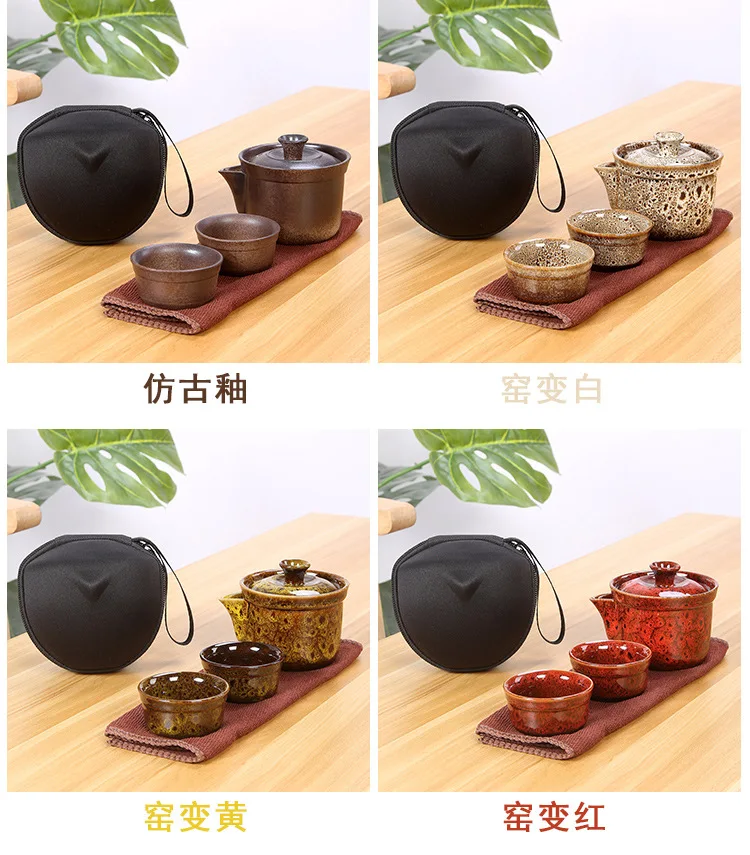 仿古釉

窑变白

窑变黄

窑变红