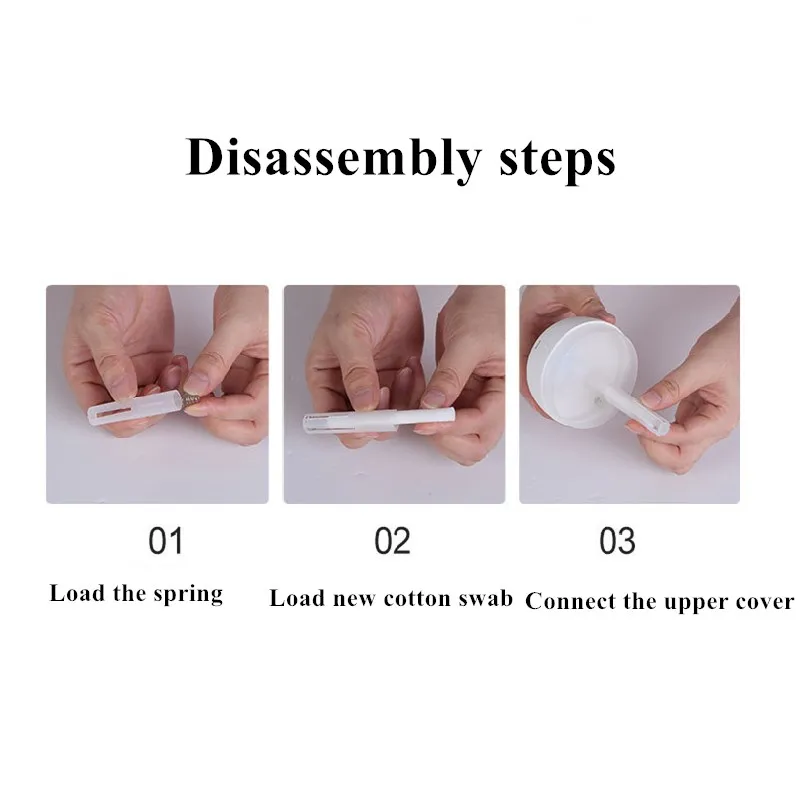 Disassembly steps

01

Load the spring

02

Load new cotton swab

03

Connect the upper cover