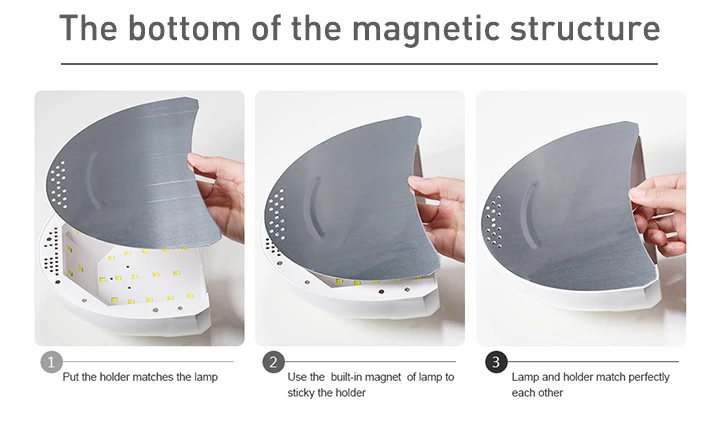 The bottom of the magnetic structure

1
Put the holder matches the lamp

2
Use the built-in magnet of lamp to sticky the holder

3
Lamp and holder match perfectly each other