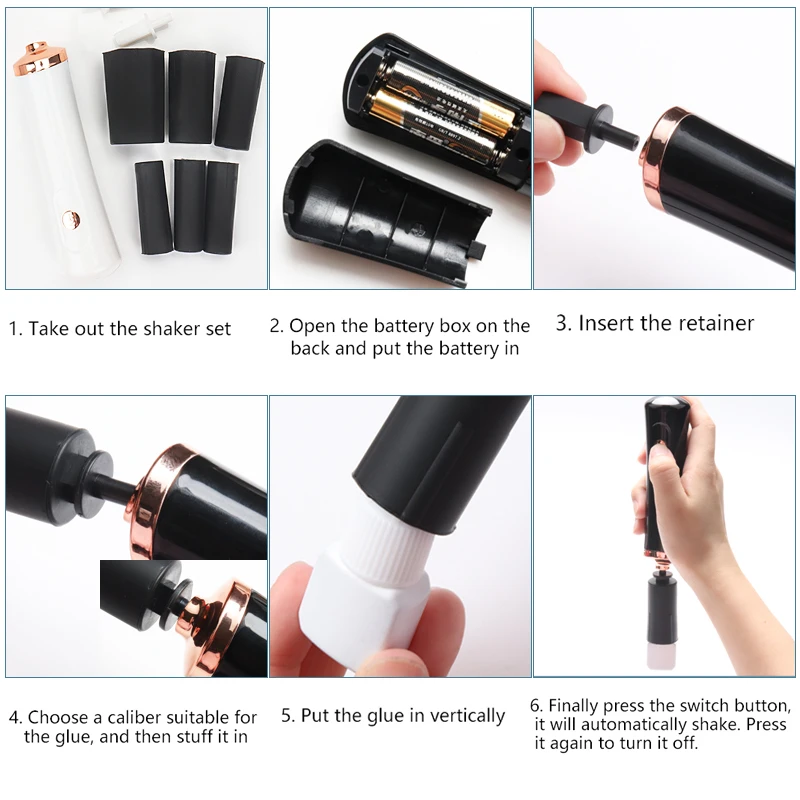 1. Take out the shaker set

2. Open the battery box on the back and put the battery in

3. Insert the retainer

4. Choose a caliber suitable for the glue, and then stuff it in

5. Put the glue in vertically

6. Finally press the switch button, it will automatically shake. Press it again to turn it off.