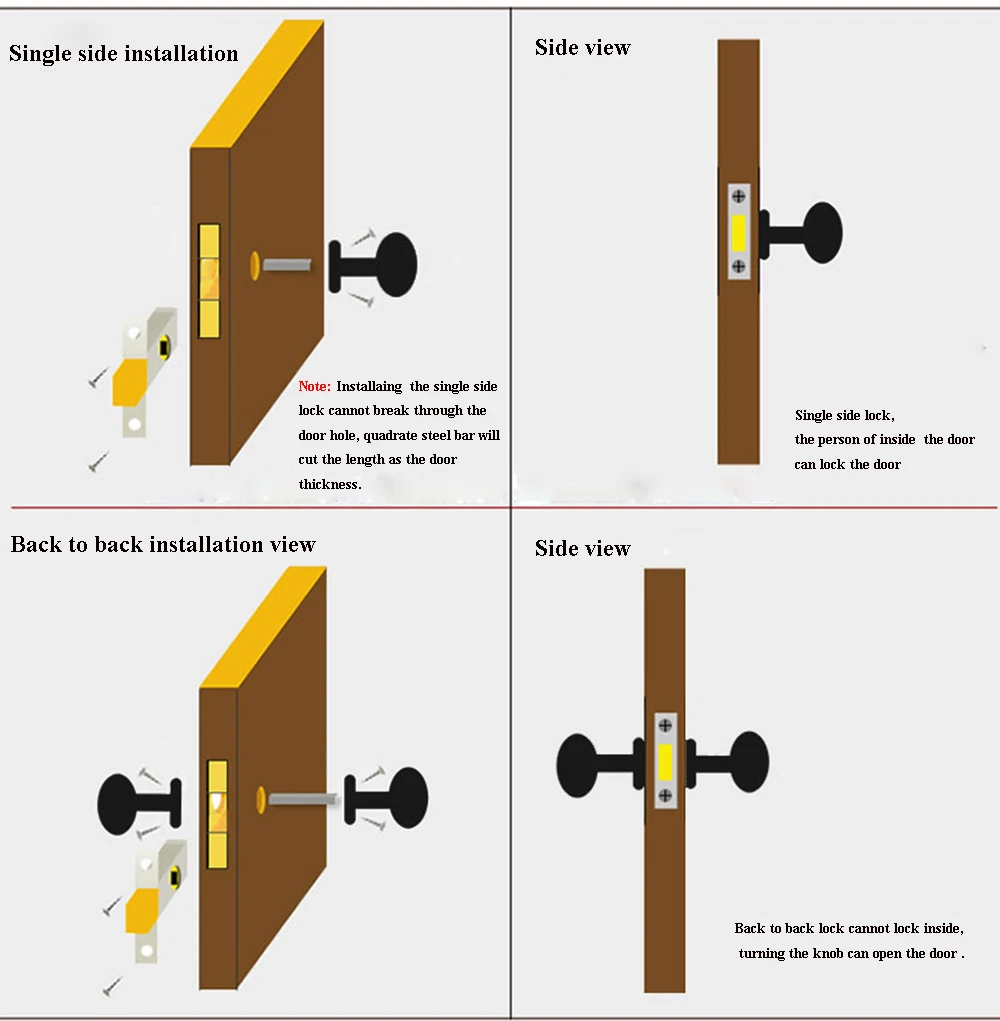 Single side installation

Note: Installaing the single side lock cannot break through the door hole, quadrate steel bar will cut the length as the door thickness.

Side view

Single side lock,
the person of inside the door can lock the door

Back to back installation view

Side view

Back to back lock cannot lock inside, turning the knob can open the door .