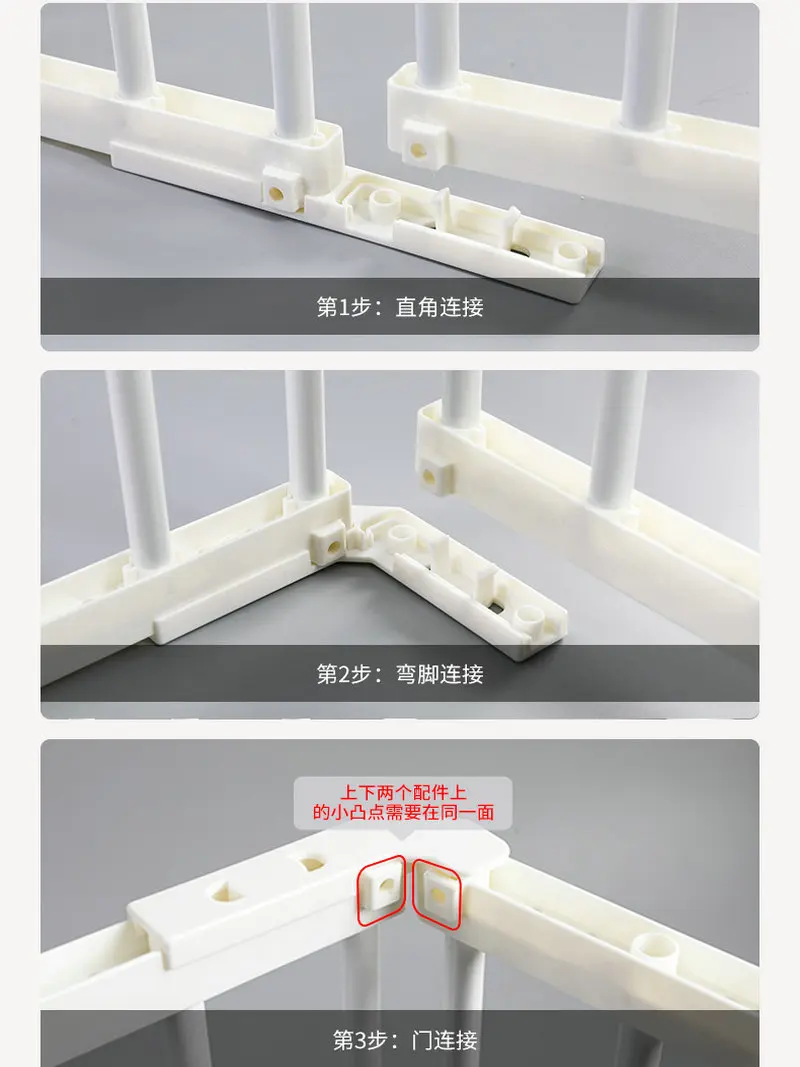 第1步：直角连接

第2步：弯脚连接

上下两个配件上的小凸点需要在同一面

第3步：门连接