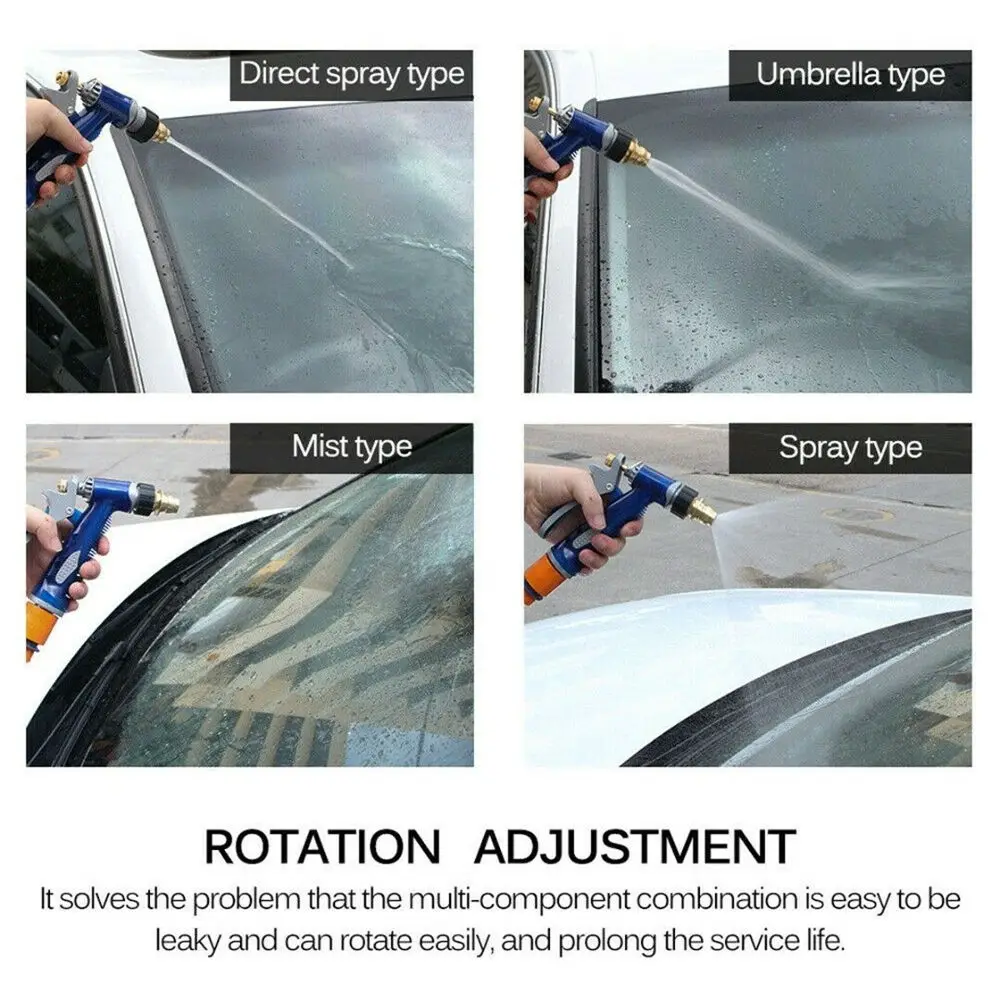 Direct spray type

Umbrella type

Mist type

Spray type

ROTATION ADJUSTMENT

It solves the problem that the multi-component combination is easy to be leaky and can rotate easily, and prolong the service life.