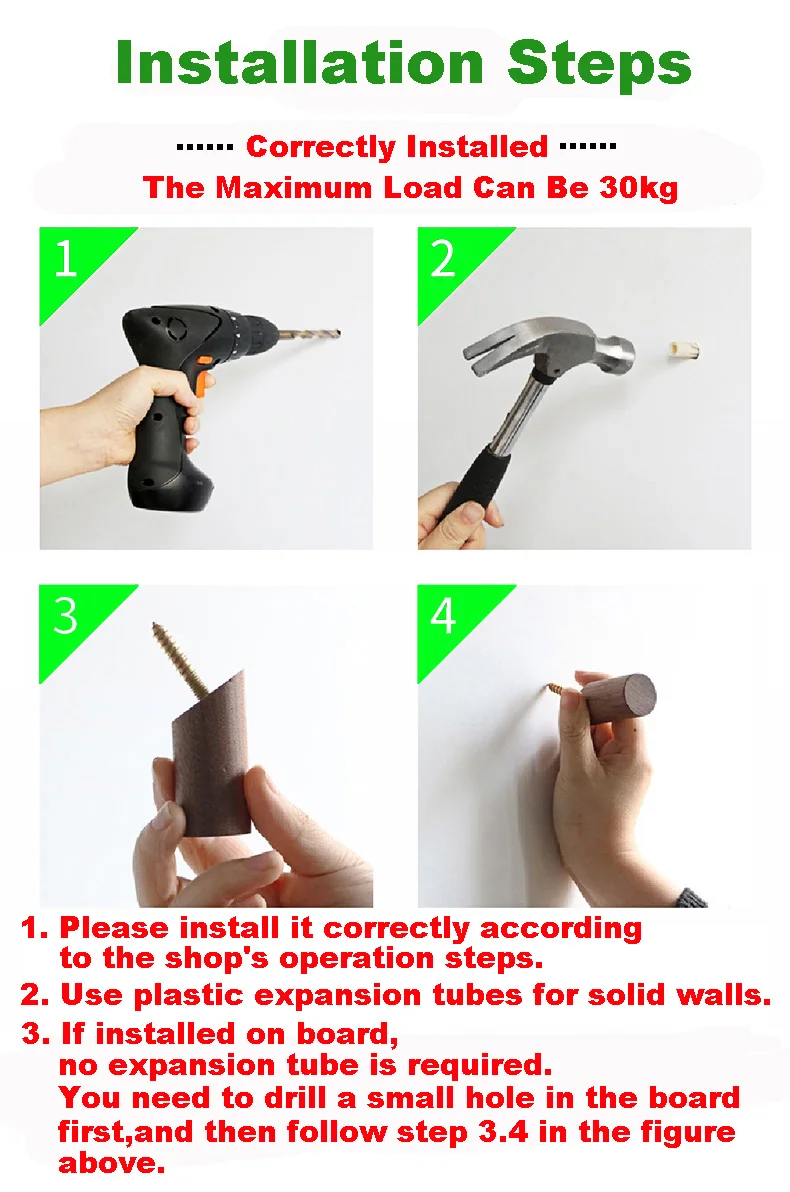 Installation Steps

······ Correctly Installed ······
The Maximum Load Can Be 30kg

1

2

3

4

1. Please install it correctly according to the shop's operation steps.

2. Use plastic expansion tubes for solid walls.

3. If installed on board, no expansion tube is required. You need to drill a small hole in the board first,and then follow step 3.4 in the figure above.