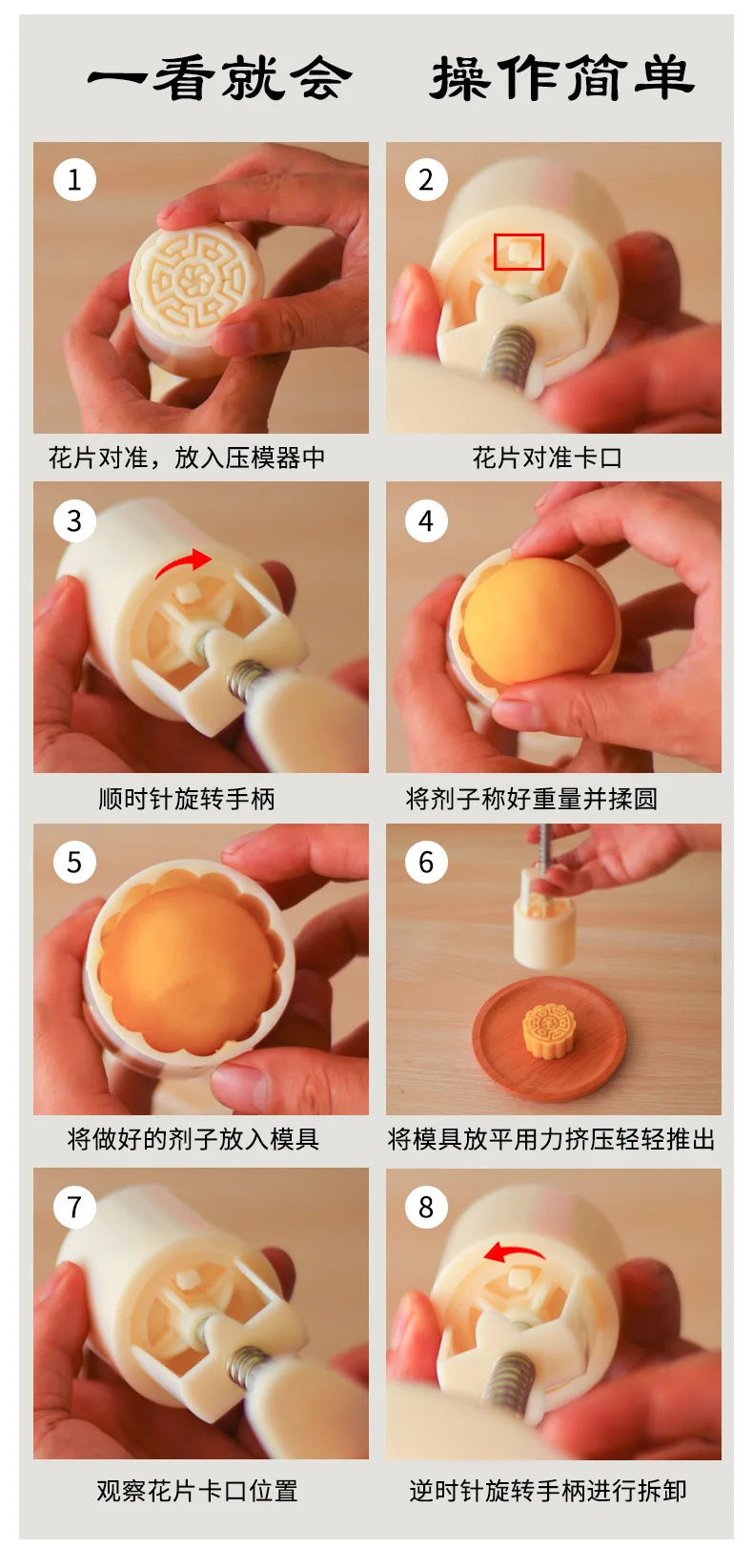 一看就会　操作简单

1
花片对准，放入压模器中

2
花片对准卡口

3
顺时针旋转手柄

4
将剂子称好重量并揉圆

5
将做好的剂子放入模具

6
将模具放平用力挤压轻轻推出

7
观察花片卡口位置

8
逆时针旋转手柄进行拆卸