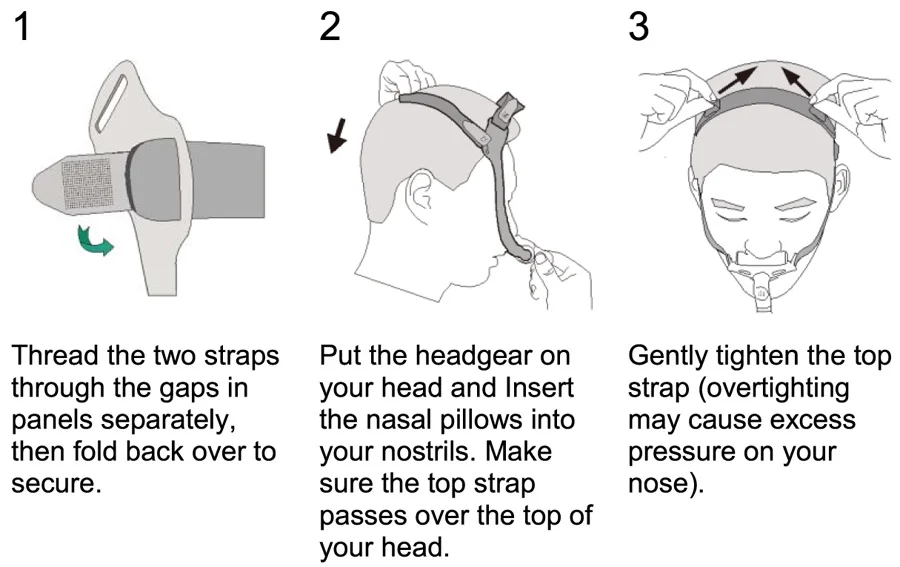 1

Thread the two straps through the gaps in panels separately, then fold back over to secure.

2

Put the headgear on your head and Insert the nasal pillows into your nostrils. Make sure the top strap passes over the top of your head.

3

Gently tighten the top strap (overtighting may cause excess pressure on your nose).