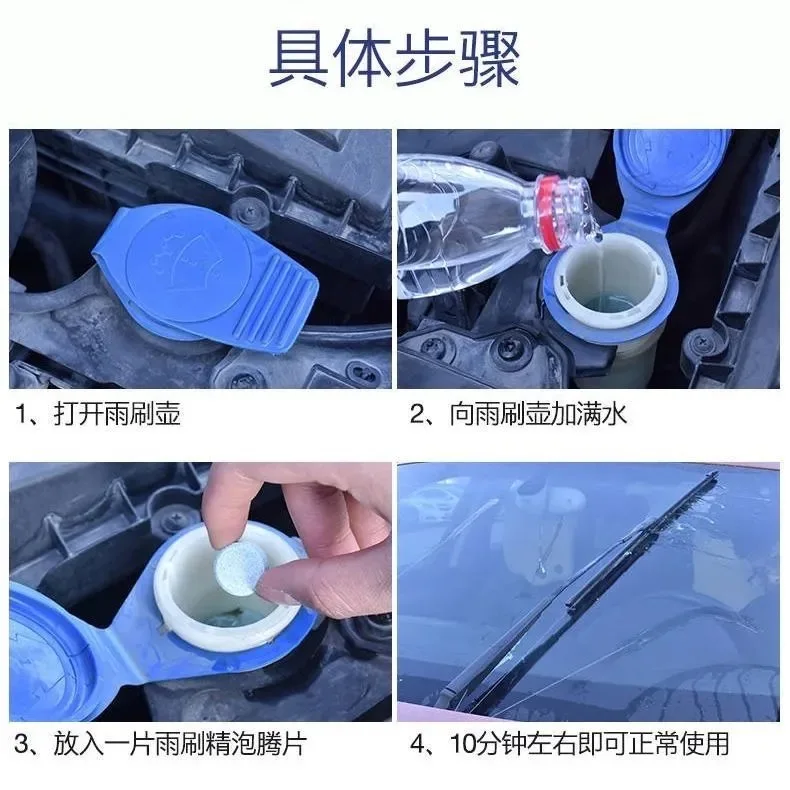 具体步骤

1、打开雨刷壶

2、向雨刷壶加满水

3、放入一片雨刷精泡腾片

4、10分钟左右即可正常使用