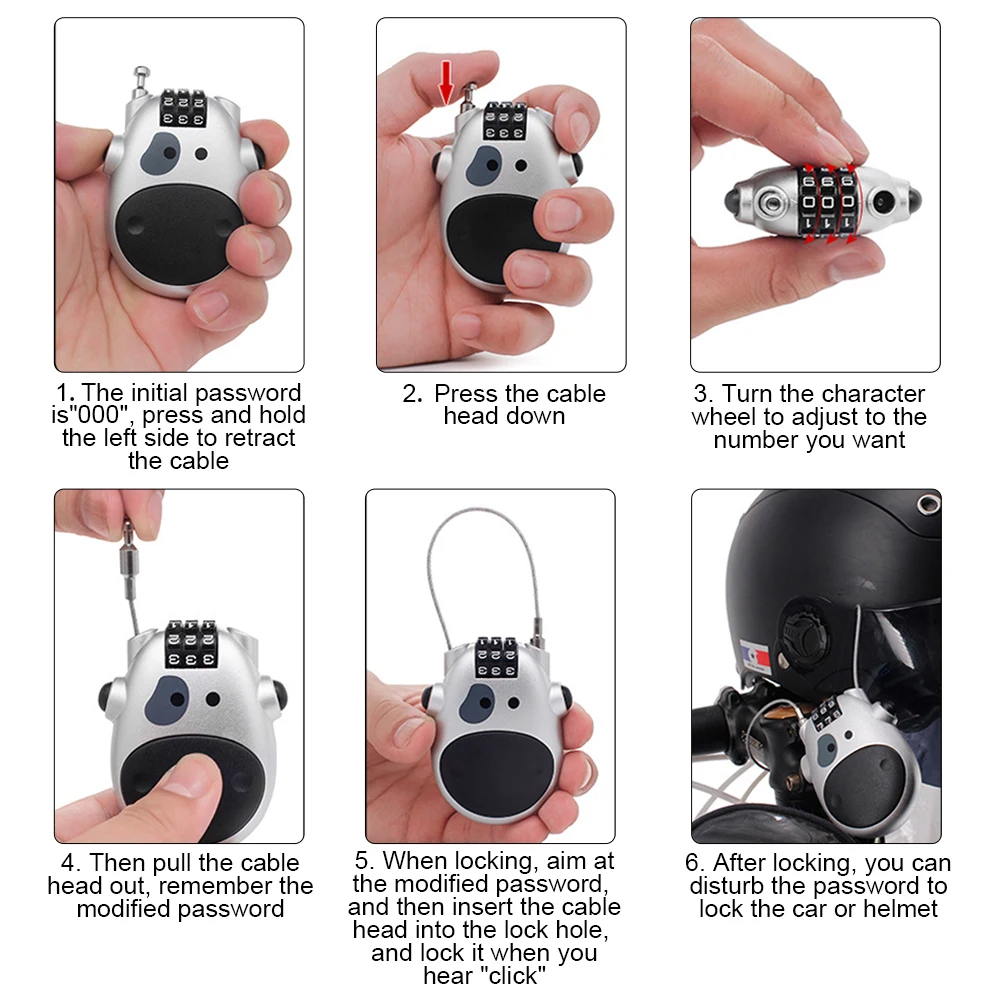 1. The initial password is"000", press and hold the left side to retract the cable

2. Press the cable head down

3. Turn the character wheel to adjust to the number you want

4. Then pull the cable head out, remember the modified password

5. When locking, aim at the modified password, and then insert the cable head into the lock hole, and lock it when you hear "click"

6. After locking, you can disturb the password to lock the car or helmet