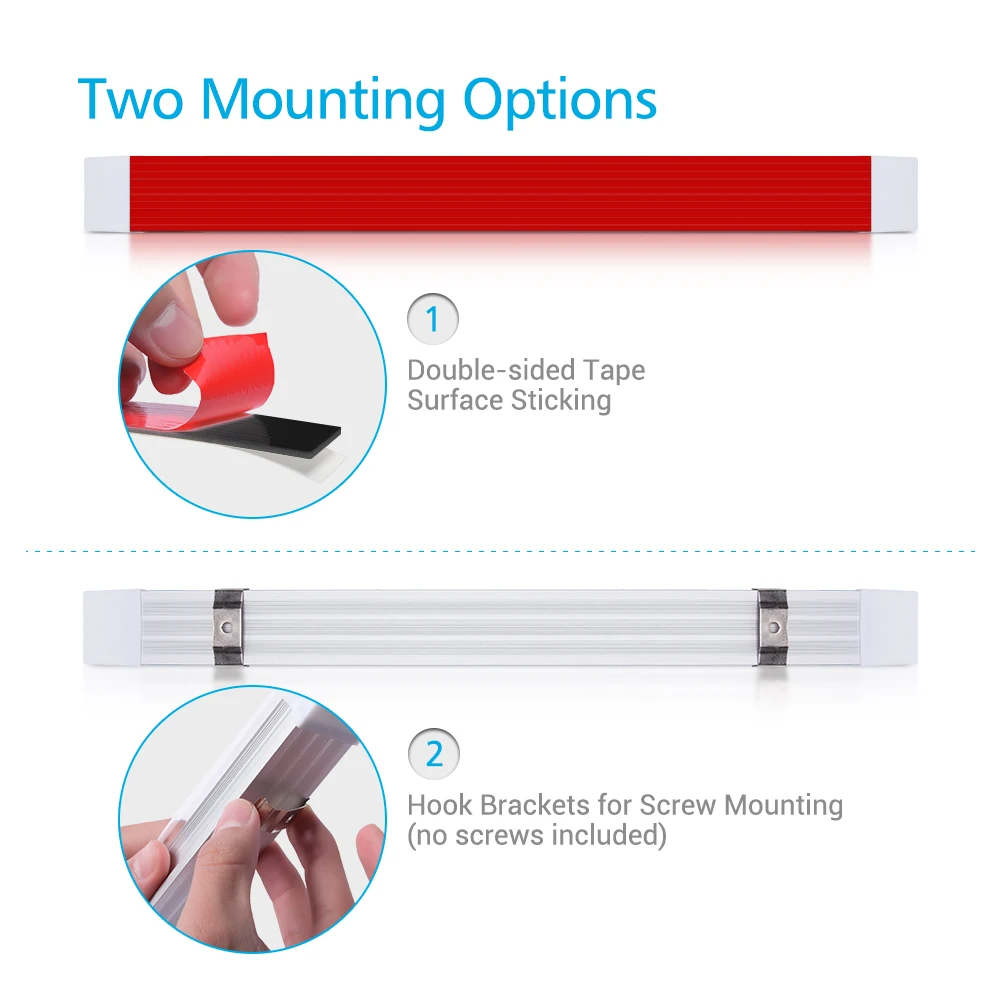 Two Mounting Options

1

Double-sided Tape
Surface Sticking

2

Hook Brackets for Screw Mounting
(no screws included)