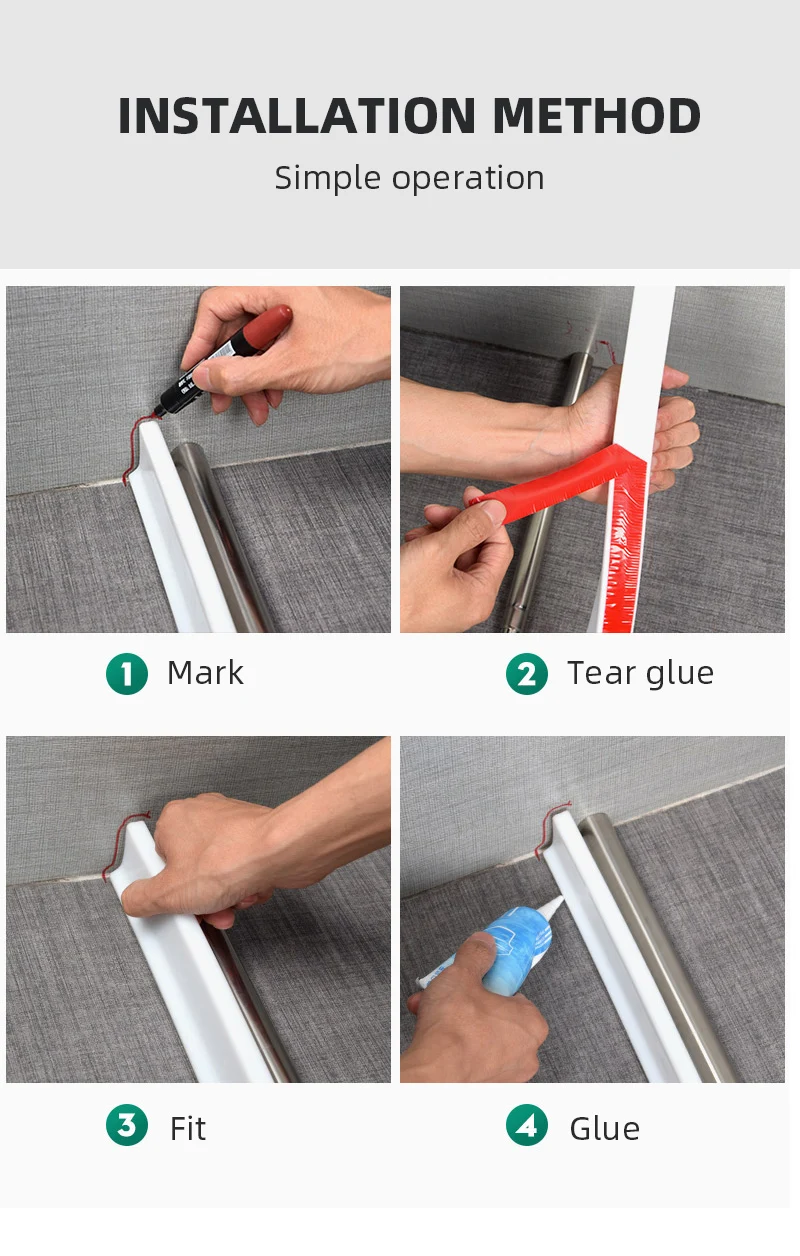 INSTALLATION METHOD

Simple operation

1 Mark

2 Tear glue

3 Fit

4 Glue