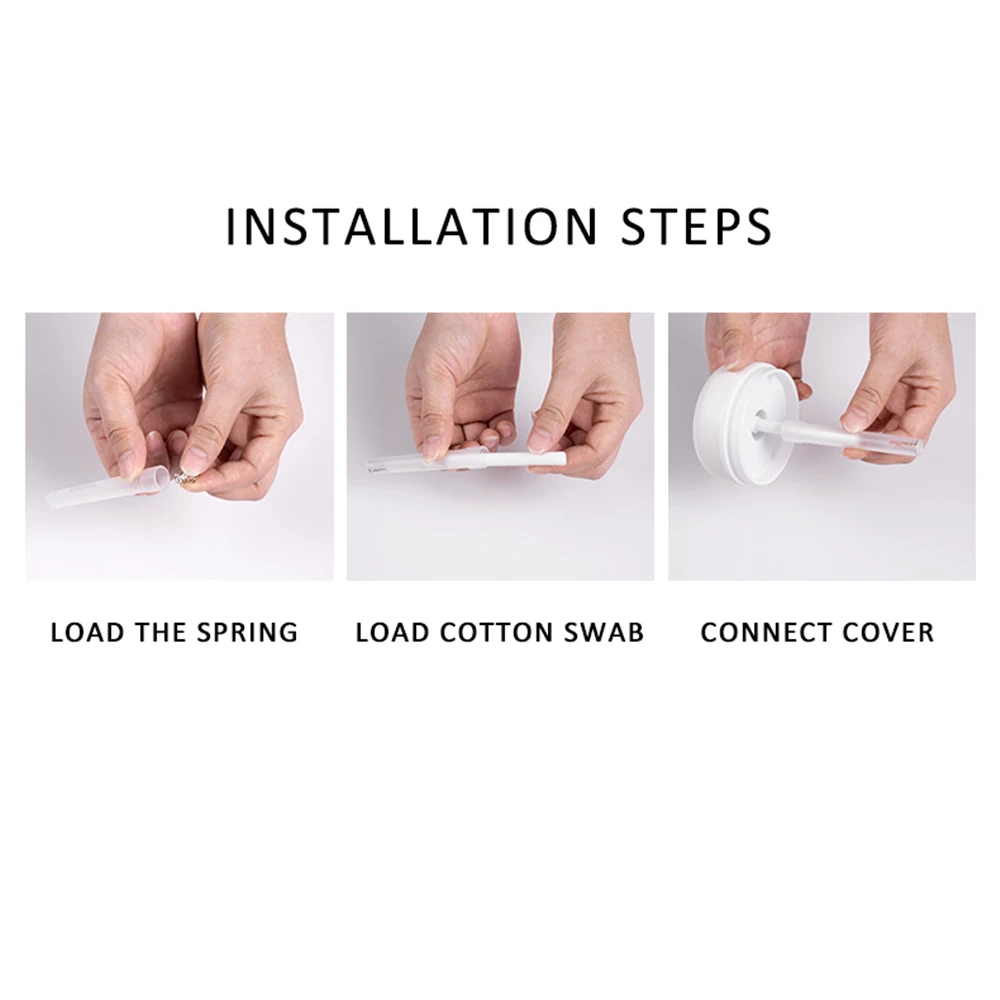 INSTALLATION STEPS

LOAD THE SPRING

LOAD COTTON SWAB

CONNECT COVER