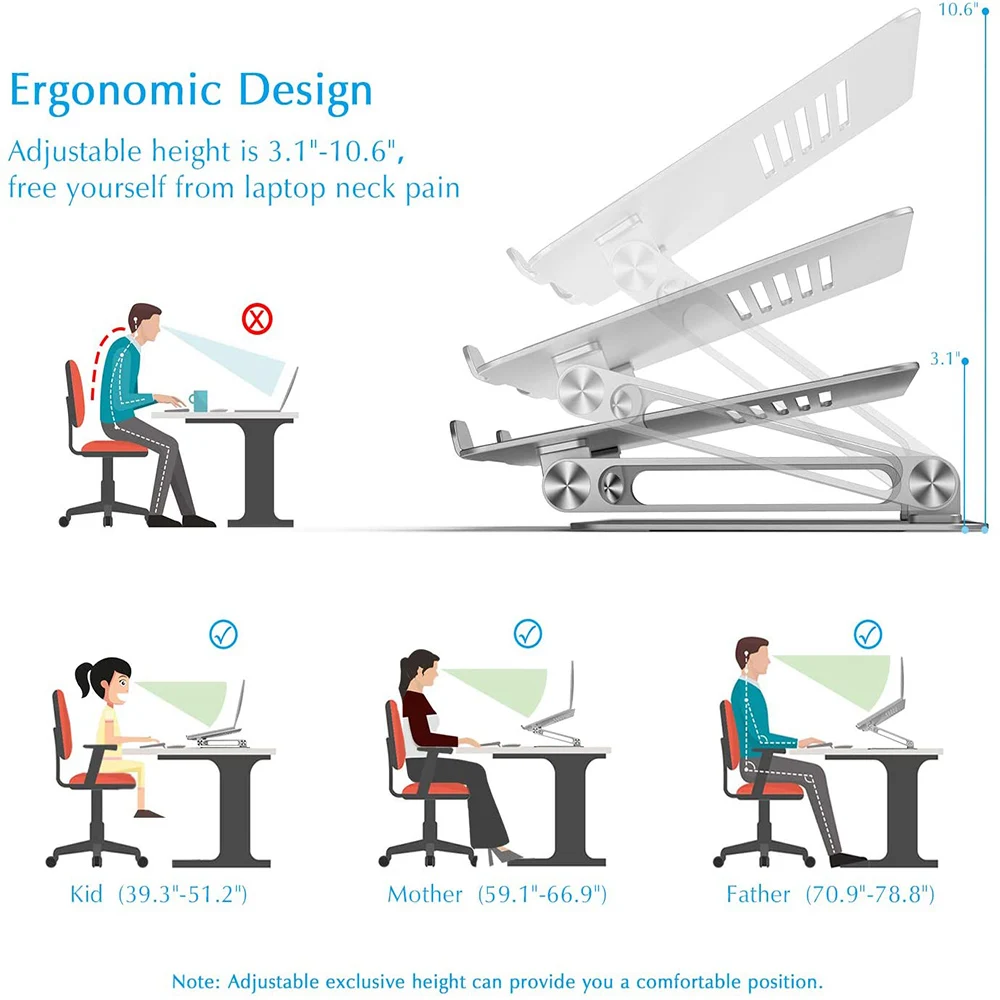 Ergonomic Design

Adjustable height is 3.1"-10.6", free yourself from laptop neck pain

10.6"

3.1"

Kid (39.3"-51.2")

Mother (59.1"-66.9")

Father (70.9"-78.8")

Note: Adjustable exclusive height can provide you a comfortable position.