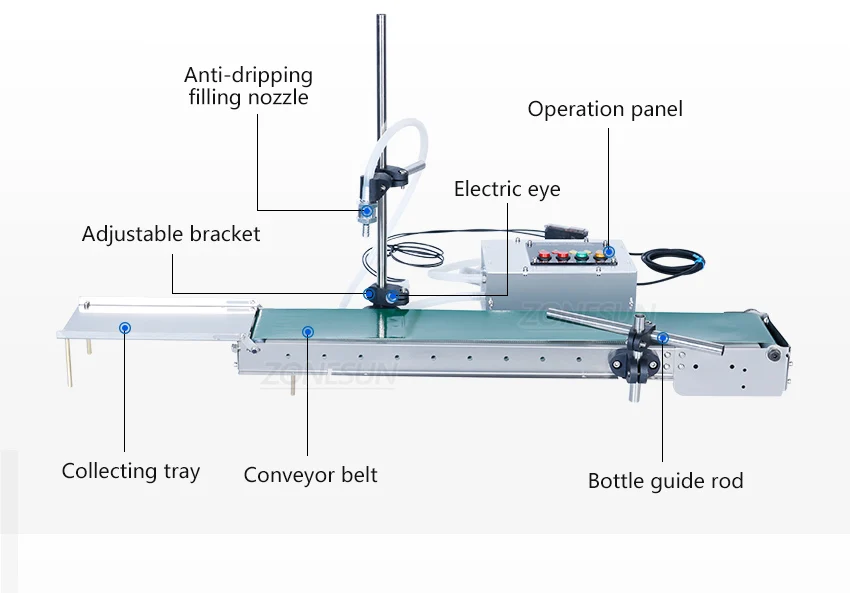 Anti-dripping filling nozzle

Operation panel

Electric eye

Adjustable bracket

ZONESUN

ZONESUN

Collecting tray

Conveyor belt

Bottle guide rod