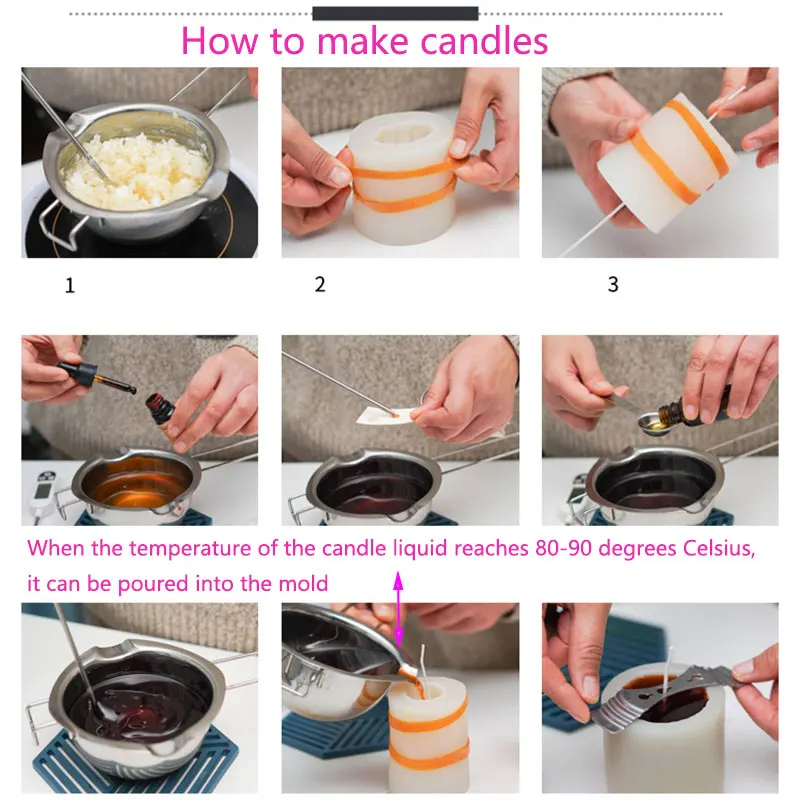 How to make candles

1

2

3

When the temperature of the candle liquid reaches 80-90 degrees Celsius, it can be poured into the mold