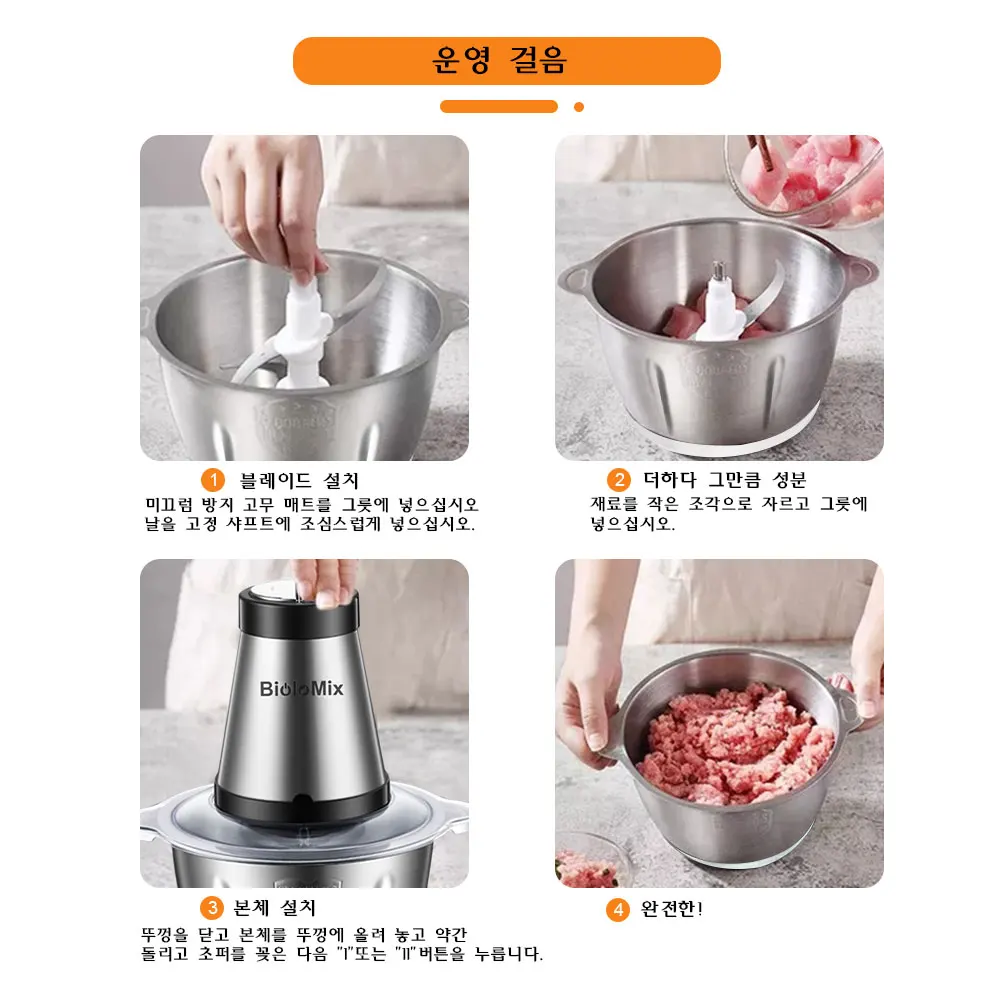 운영 걸음

1 블레이드 설치
미끄럼 방지 고무 매트를 그릇에 넣으십시오
날을 고정 샤프트에 조심스럽게 넣으십시오.

2 더하다 그만큼 성분
재료를 작은 조각으로 자르고 그릇에
넣으십시오.

BioloMix

3 본체 설치
뚜껑을 닫고 본체를 뚜껑에 올려 놓고 약간
돌리고 초퍼를 꽂은 다음 "I"또는 "II"버튼을 누릅니다.

4 완전한!