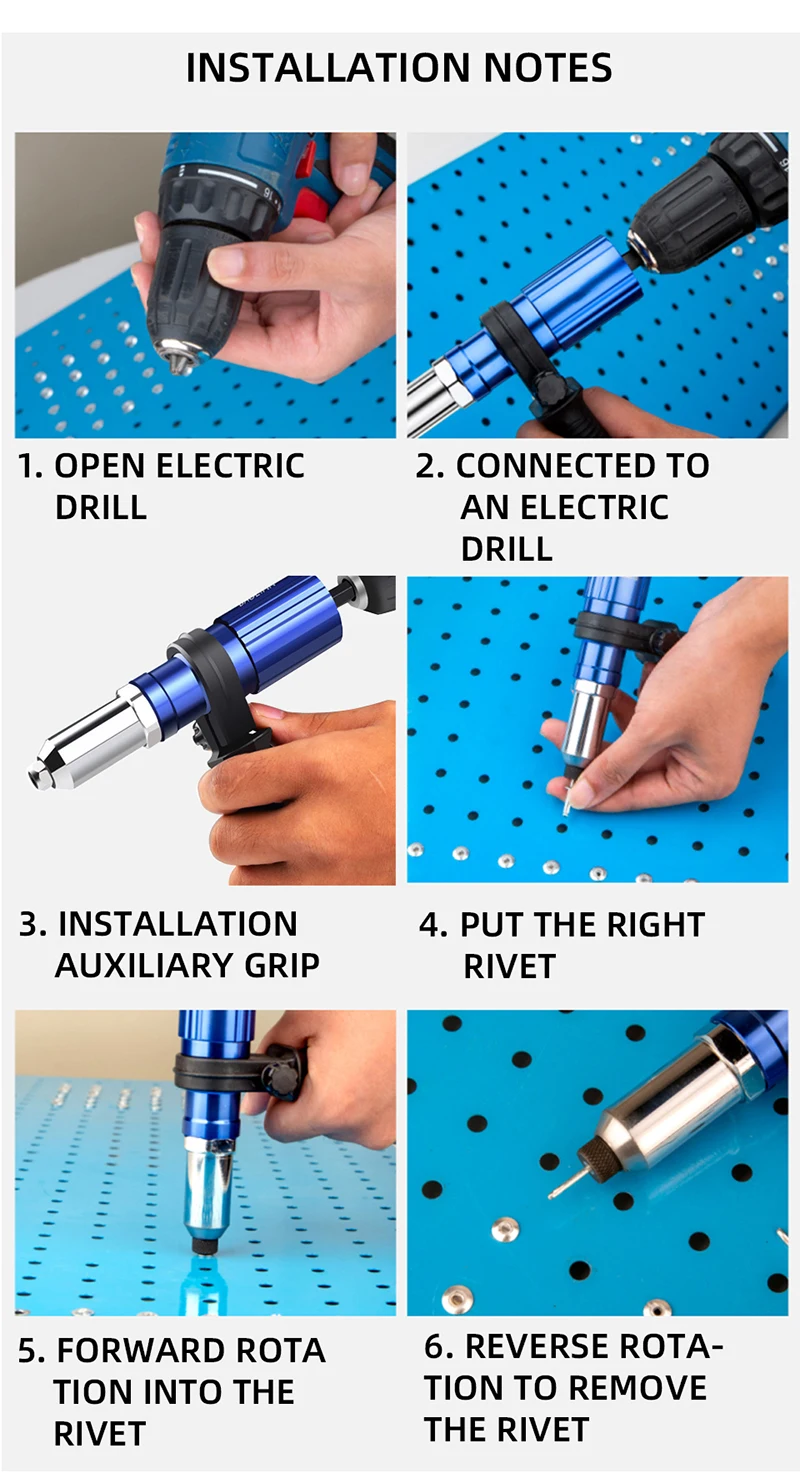 INSTALLATION NOTES

1. OPEN ELECTRIC DRILL

2. CONNECTED TO AN ELECTRIC DRILL

3. INSTALLATION AUXILIARY GRIP

4. PUT THE RIGHT RIVET

5. FORWARD ROTA TION INTO THE RIVET

6. REVERSE ROTATION TO REMOVE THE RIVET