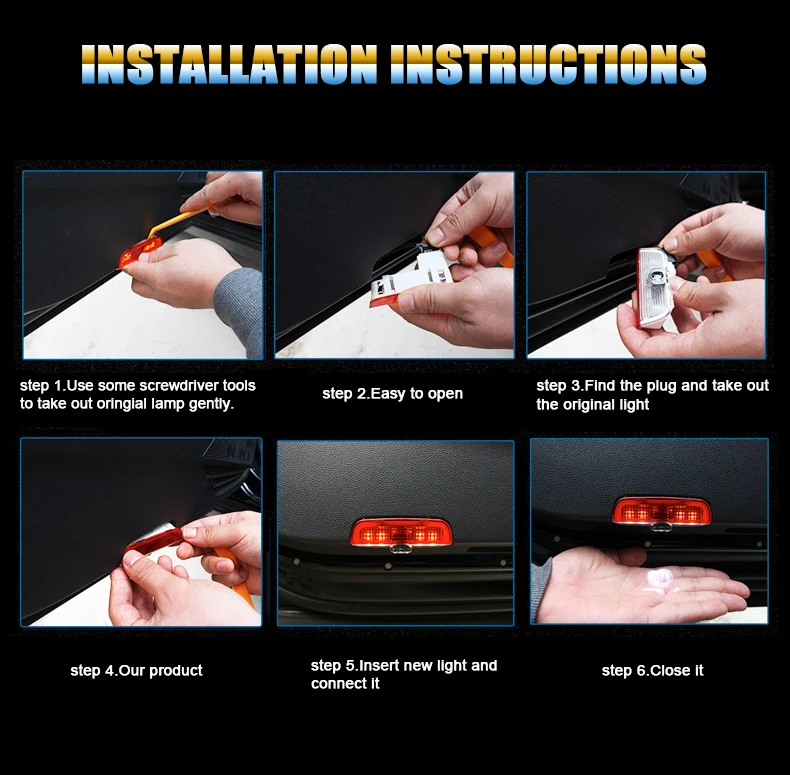 INSTALLATION INSTRUCTIONS

step 1.Use some screwdriver tools to take out oringial lamp gently.

step 2.Easy to open

step 3.Find the plug and take out the original light

step 4.Our product

step 5.Insert new light and connect it

step 6.Close it