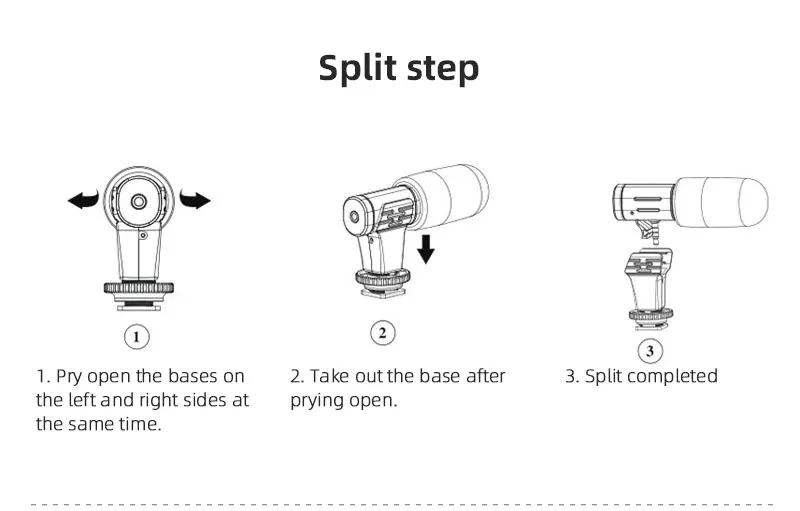 Split step

1

1. Pry open the bases on the left and right sides at the same time.

2

2. Take out the base after prying open.

3

3. Split completed