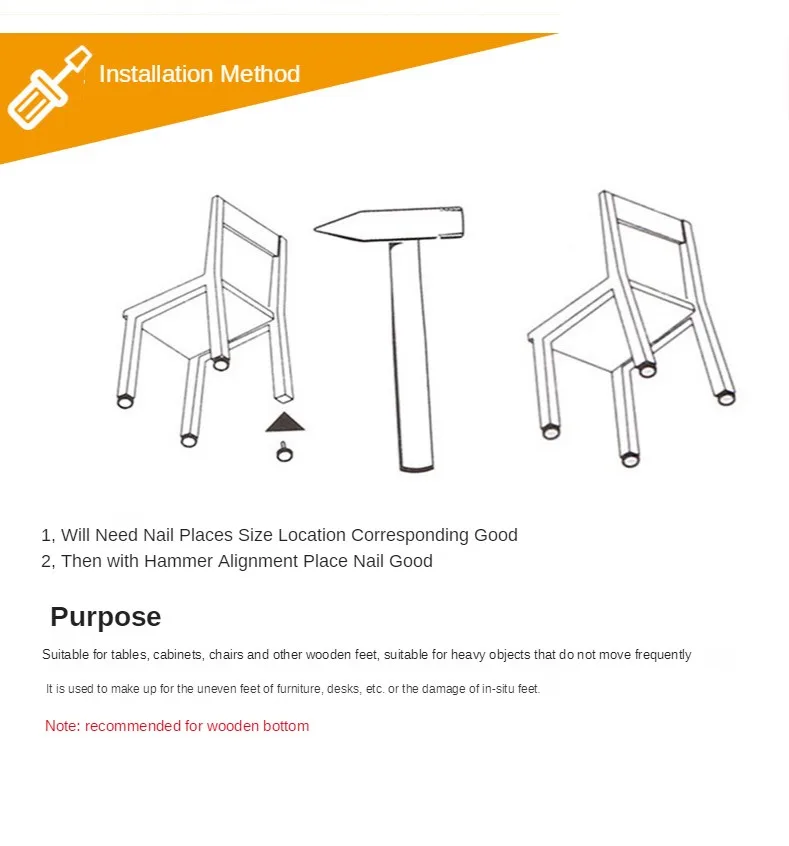 Installation Method

1, Will Need Nail Places Size Location Corresponding Good
2, Then with Hammer Alignment Place Nail Good

Purpose

Suitable for tables, cabinets, chairs and other wooden feet, suitable for heavy objects that do not move frequently

It is used to make up for the uneven feet of furniture, desks, etc. or the damage of in-situ feet.

Note: recommended for wooden bottom