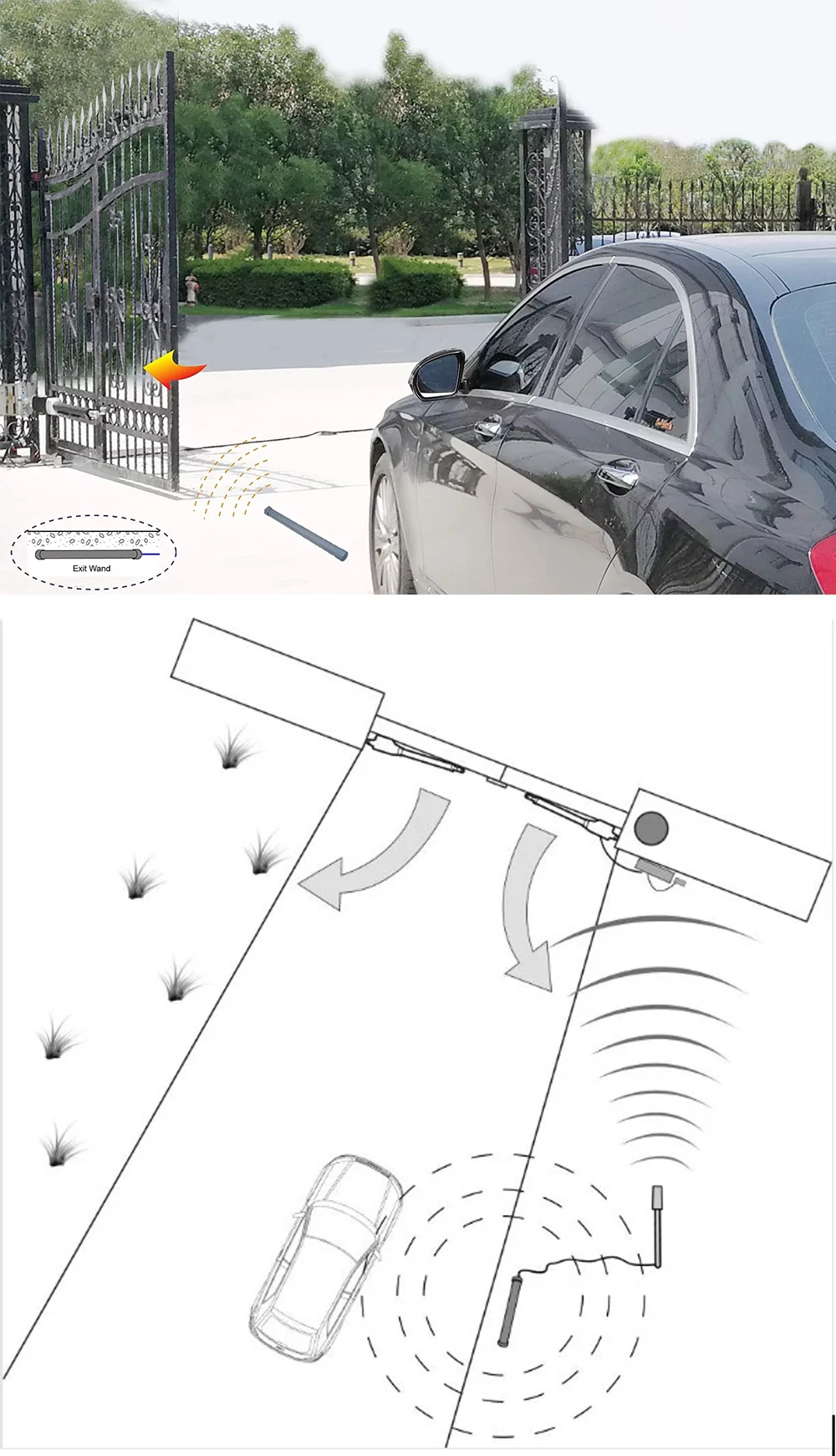 Exit Wand