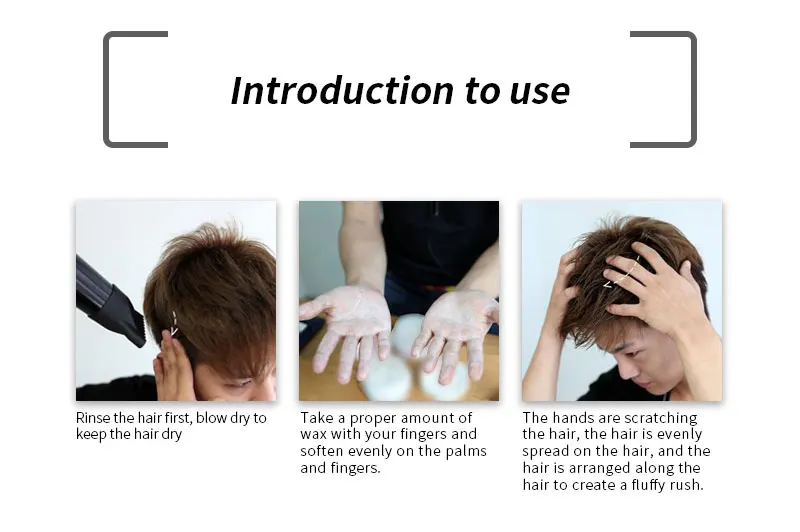 Introduction to use

Rinse the hair first, blow dry to keep the hair dry

Take a proper amount of wax with your fingers and soften evenly on the palms and fingers.

The hands are scratching the hair, the hair is evenly spread on the hair, and the hair is arranged along the hair to create a fluffy rush.