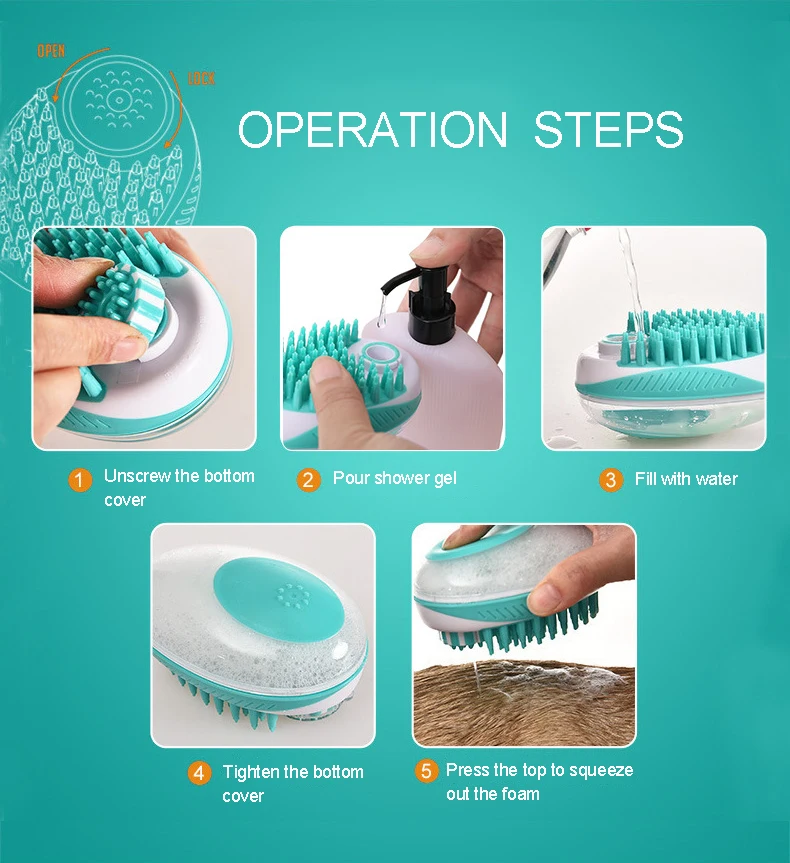 OPEN
LOCK

OPERATION STEPS

1 Unscrew the bottom cover

2 Pour shower gel

3 Fill with water

4 Tighten the bottom cover

5 Press the top to squeeze out the foam