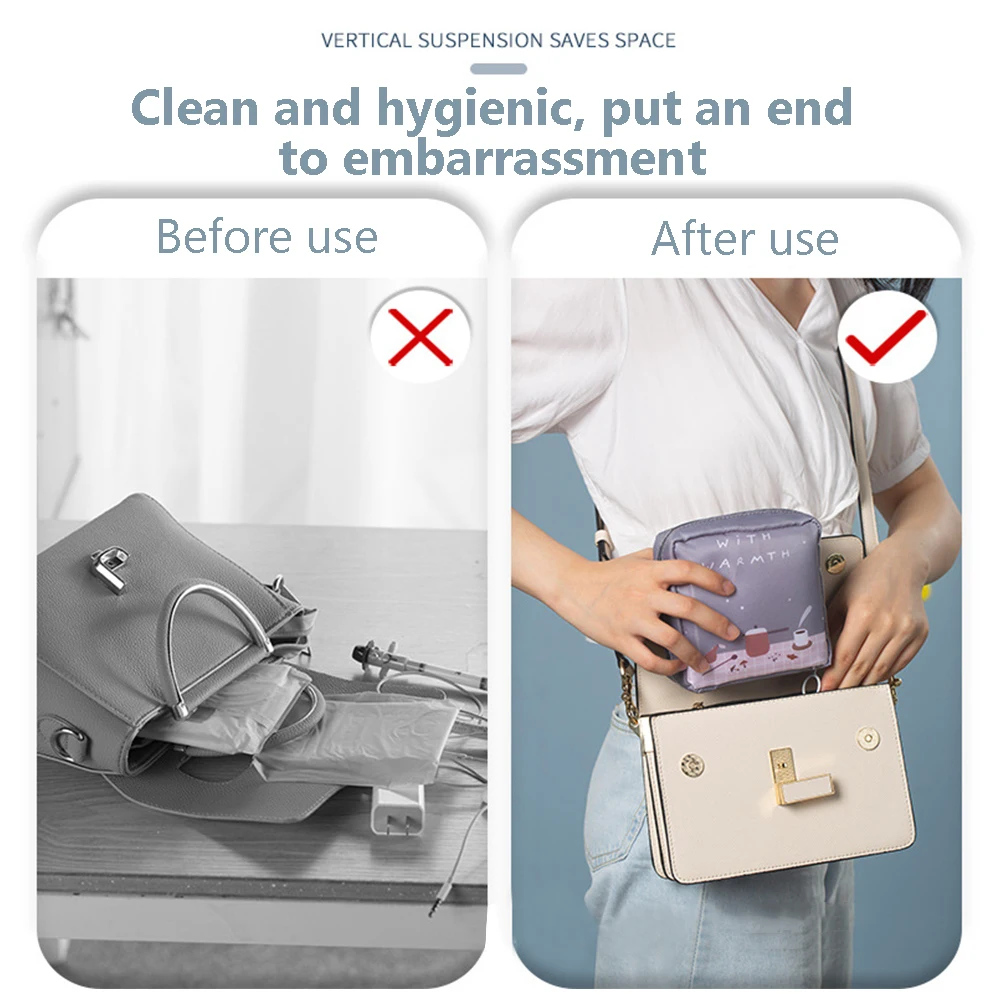 VERTICAL SUSPENSION SAVES SPACE

Clean and hygienic, put an end to embarrassment

Before use

After use

WITH WARMTH