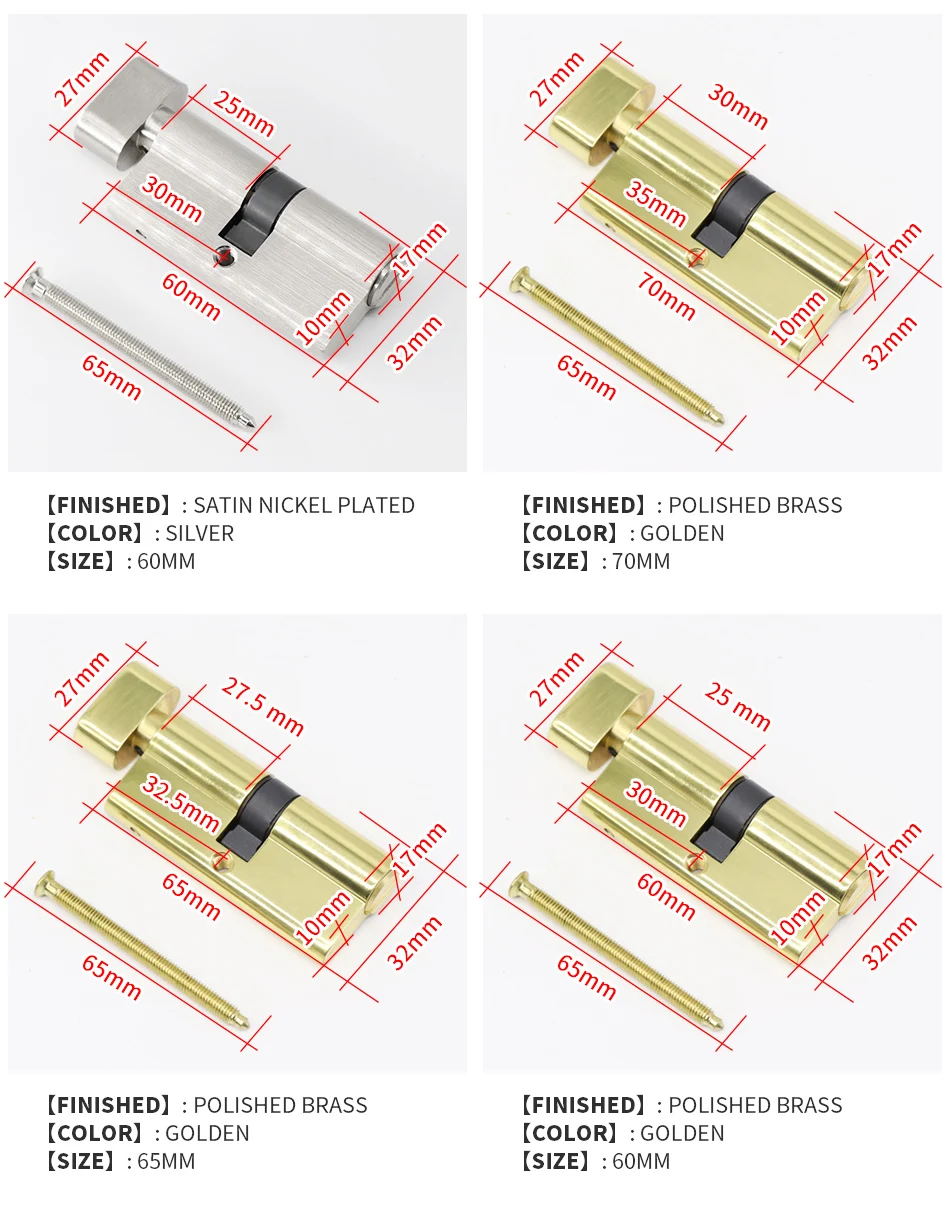 27mm
25mm
30mm
60mm
17mm
10mm
32mm
65mm

【FINISHED】: SATIN NICKEL PLATED
【COLOR】: SILVER
【SIZE】: 60MM

27mm
30mm
35mm
70mm
17mm
10mm
32mm
65mm

【FINISHED】: POLISHED BRASS
【COLOR】: GOLDEN
【SIZE】: 70MM

27mm
27.5 mm
32.5mm
65mm
17mm
10mm
32mm
65mm

【FINISHED】: POLISHED BRASS
【COLOR】: GOLDEN
【SIZE】: 65MM

27mm
25 mm
30mm
60mm
17mm
10mm
32mm
65mm

【FINISHED】: POLISHED BRASS
【COLOR】: GOLDEN
【SIZE】: 60MM