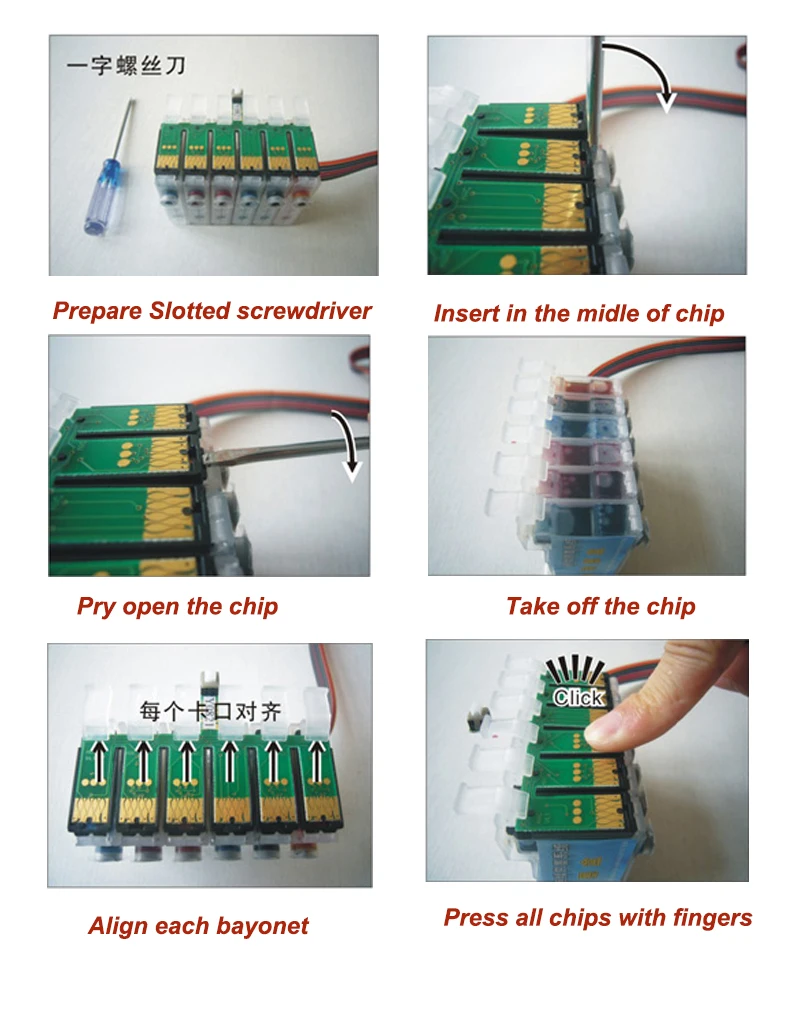 一字螺丝刀

Prepare Slotted screwdriver

Insert in the midle of chip

Pry open the chip

Take off the chip

每个卡口对齐

Align each bayonet

Click

Press all chips with fingers