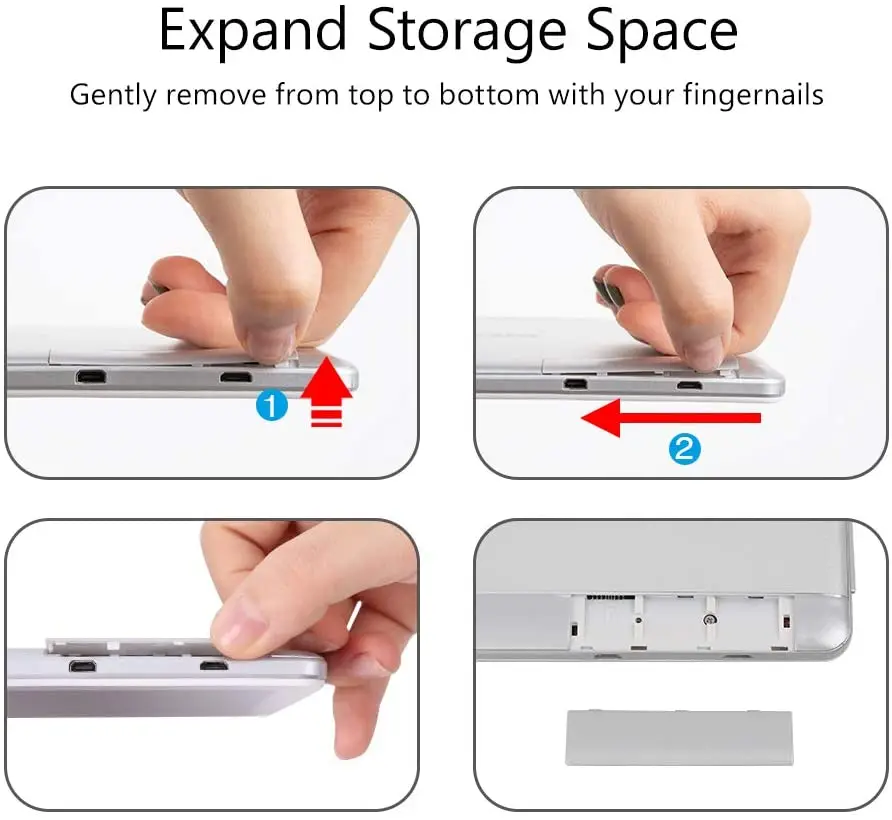 Expand Storage Space

Gently remove from top to bottom with your fingernails

1

2