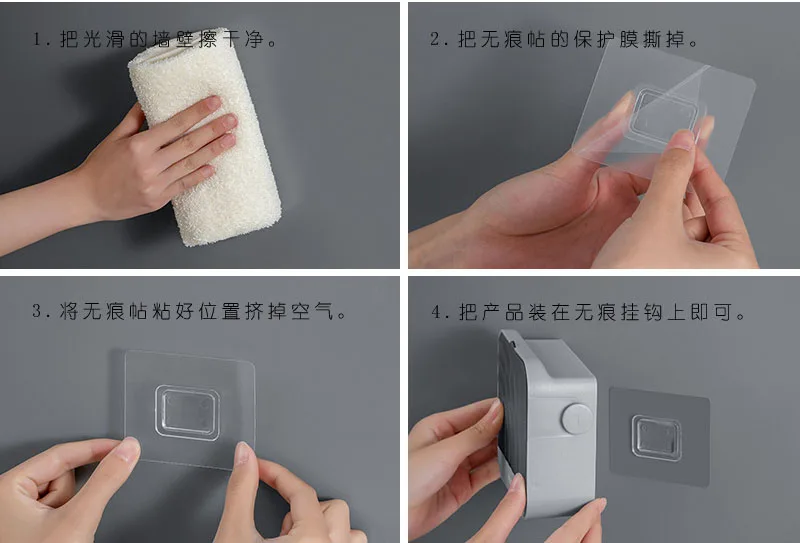 1. 把光滑的墙壁擦干净。

2. 把无痕帖的保护膜撕掉。

3. 将无痕帖粘好位置挤掉空气。

4. 把产品装在无痕挂钩上即可。