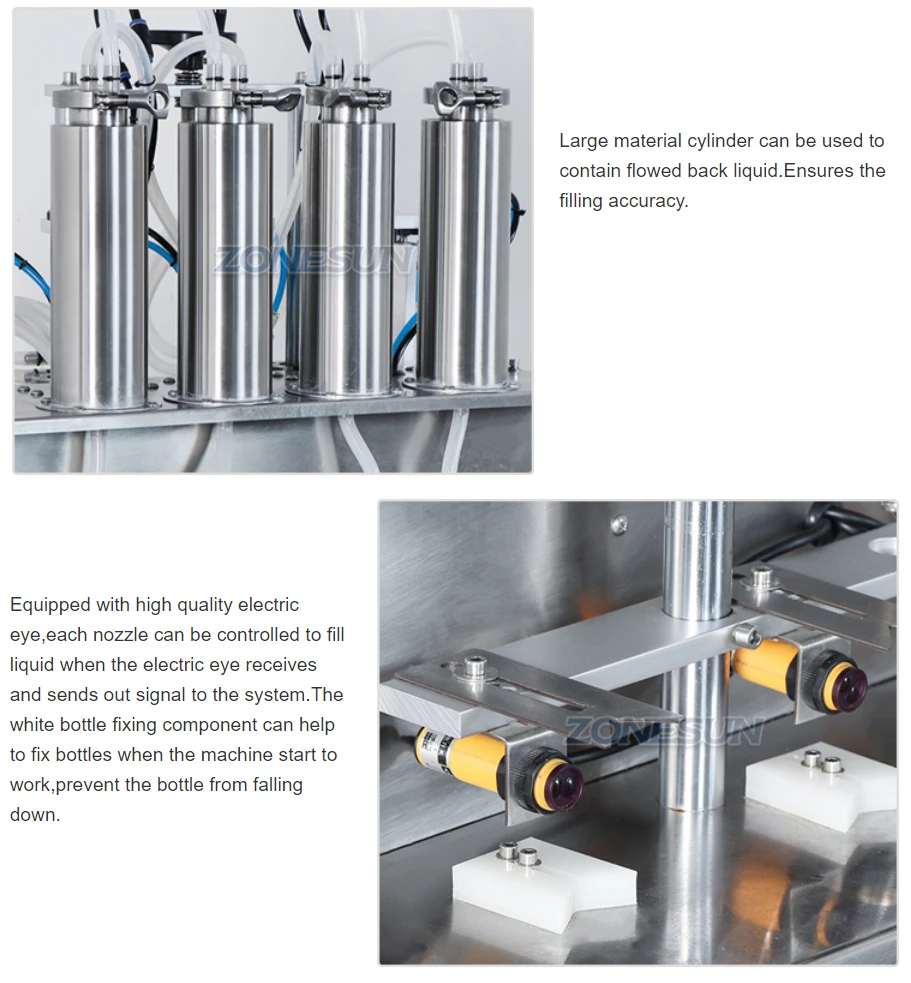 ZONESUN

Large material cylinder can be used to contain flowed back liquid.Ensures the filling accuracy.

Equipped with high quality electric eye,each nozzle can be controlled to fill liquid when the electric eye receives and sends out signal to the system.The white bottle fixing component can help to fix bottles when the machine start to work,prevent the bottle from falling down.

ZONESUN