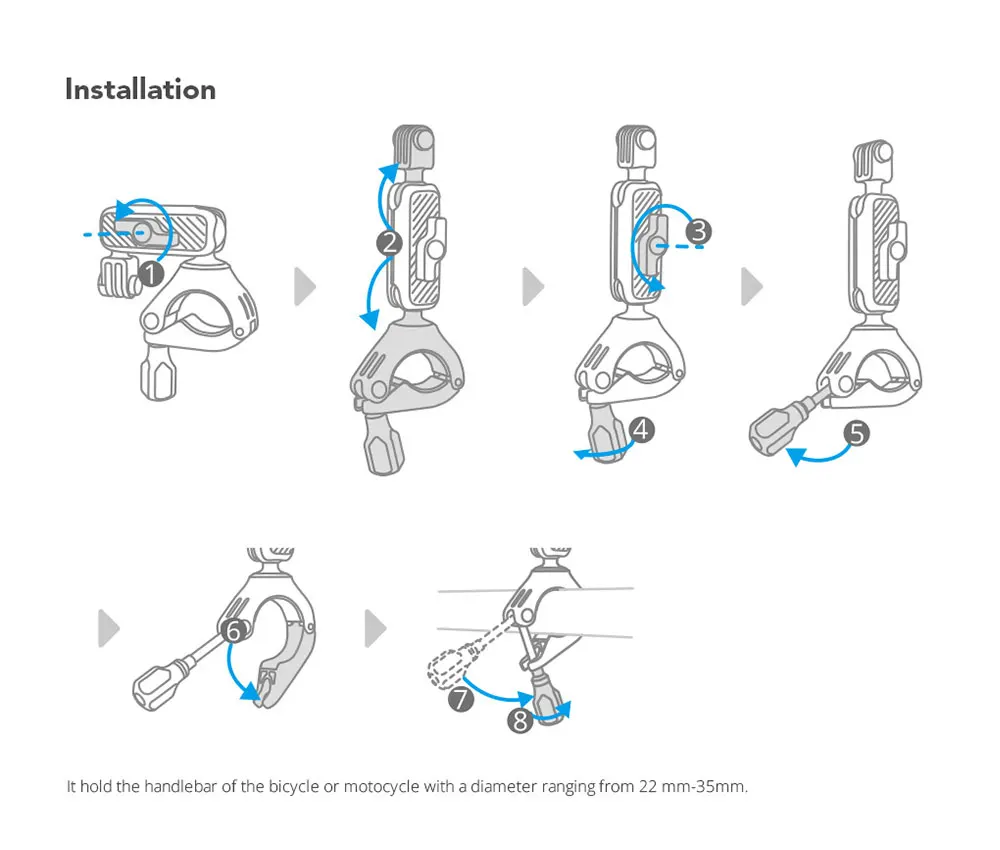 Installation

1

2

3

4

5

6

7

8

It hold the handlebar of the bicycle or motocycle with a diameter ranging from 22 mm-35mm.