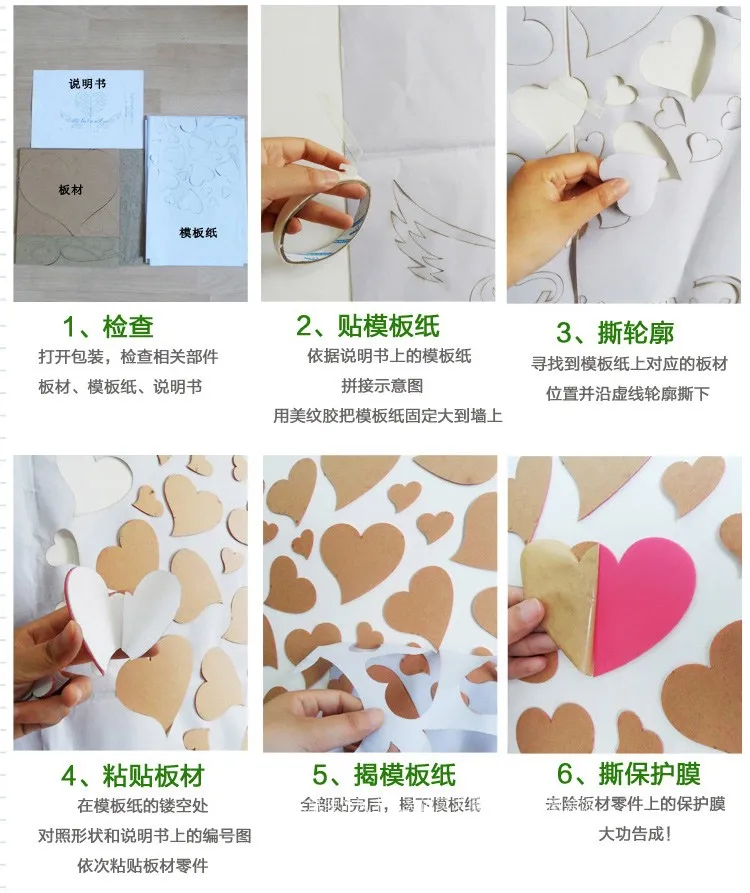 说明书

板材

模板纸

1、检查
打开包装，检查相关部件
板材、模板纸、说明书

2、贴模板纸
依据说明书上的模板纸
拼接示意图
用美纹胶把模板纸固定大到墙上

3、撕轮廓
寻找到模板纸上对应的板材
位置并沿虚线轮廓撕下

4、粘贴板材
在模板纸的镂空处
对照形状和说明书上的编号图
依次粘贴板材零件

5、揭模板纸
全部贴完后，揭下模板纸

6、撕保护膜
去除板材零件上的保护膜
大功告成！