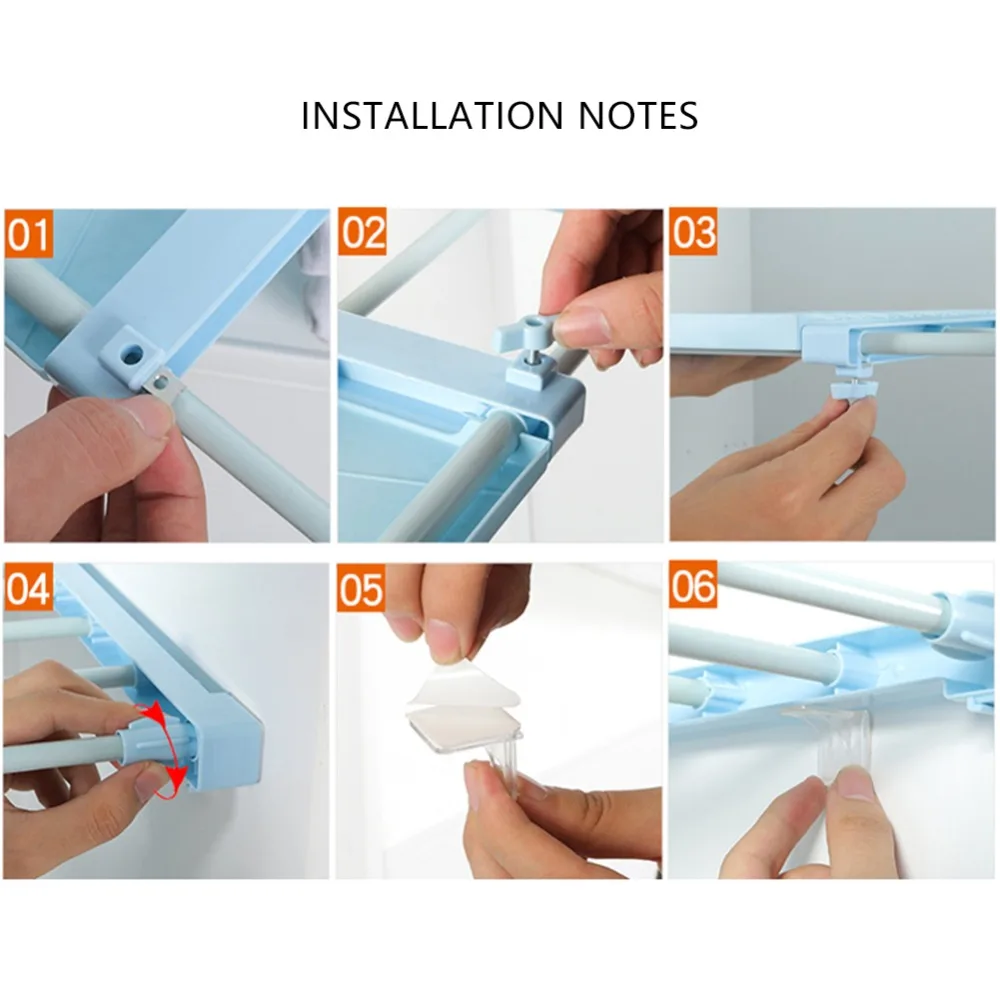 INSTALLATION NOTES

01

02

03

04

05

06